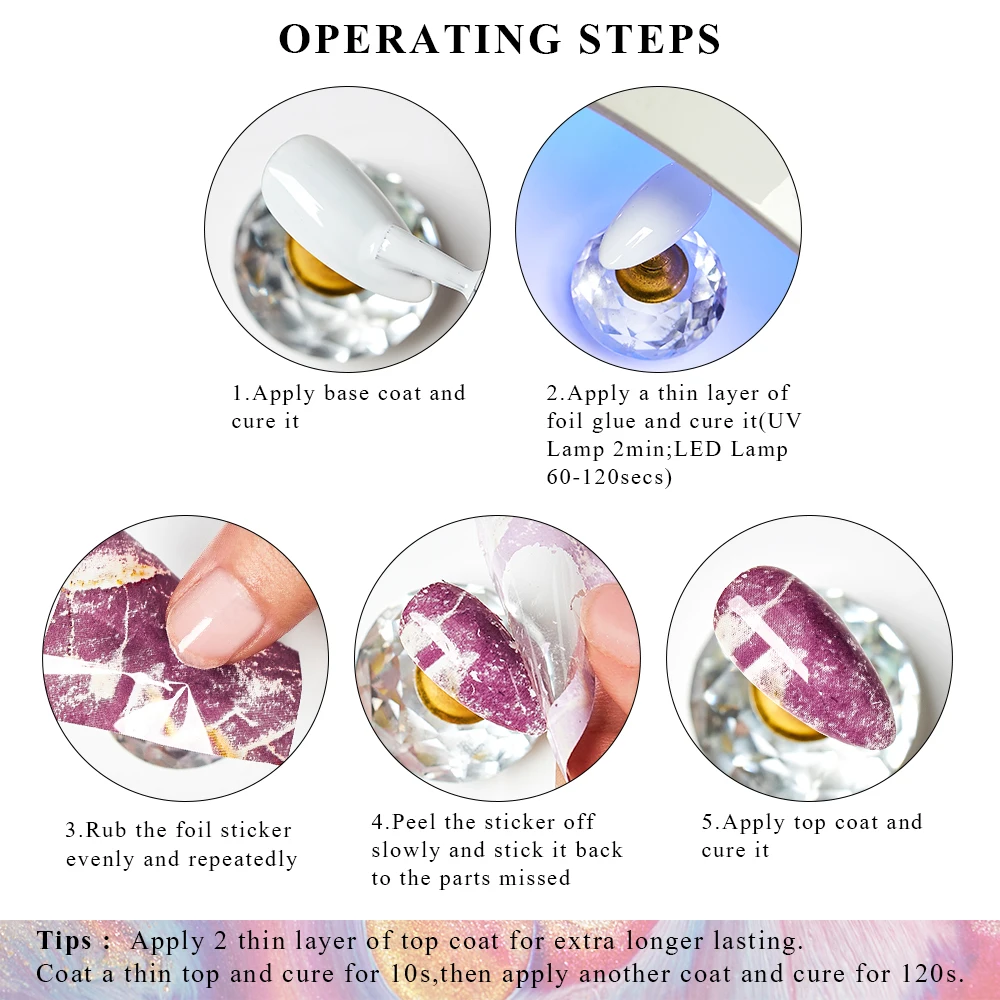 OPERATING STEPS

1.Apply base coat and cure it

2.Apply a thin layer of foil glue and cure it(UV Lamp 2min;LED Lamp 60-120secs)

3.Rub the foil sticker evenly and repeatedly

4.Peel the sticker off slowly and stick it back to the parts missed

5.Apply top coat and cure it

Tips : Apply 2 thin layer of top coat for extra longer lasting.
Coat a thin top and cure for 10s,then apply another coat and cure for 120s.