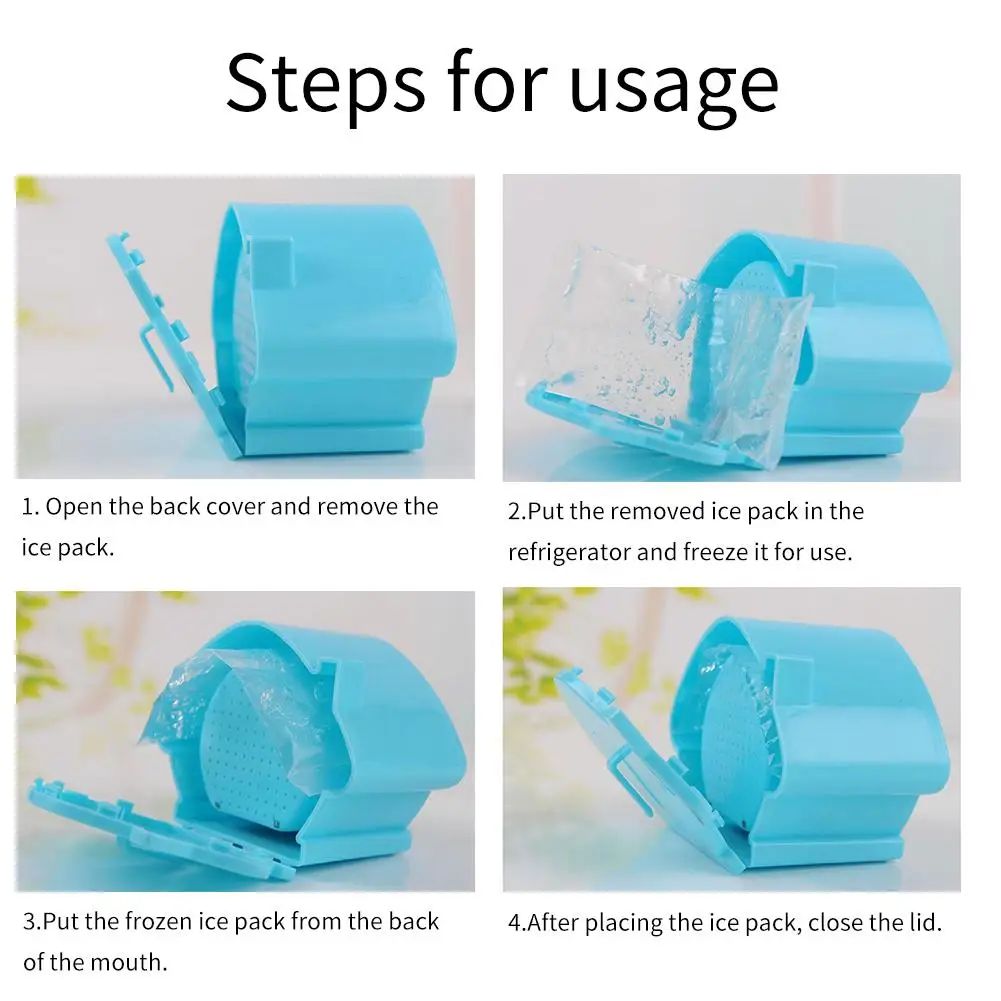 Steps for usage

1. Open the back cover and remove the ice pack.

2.Put the removed ice pack in the refrigerator and freeze it for use.

3.Put the frozen ice pack from the back of the mouth.

4.After placing the ice pack, close the lid.