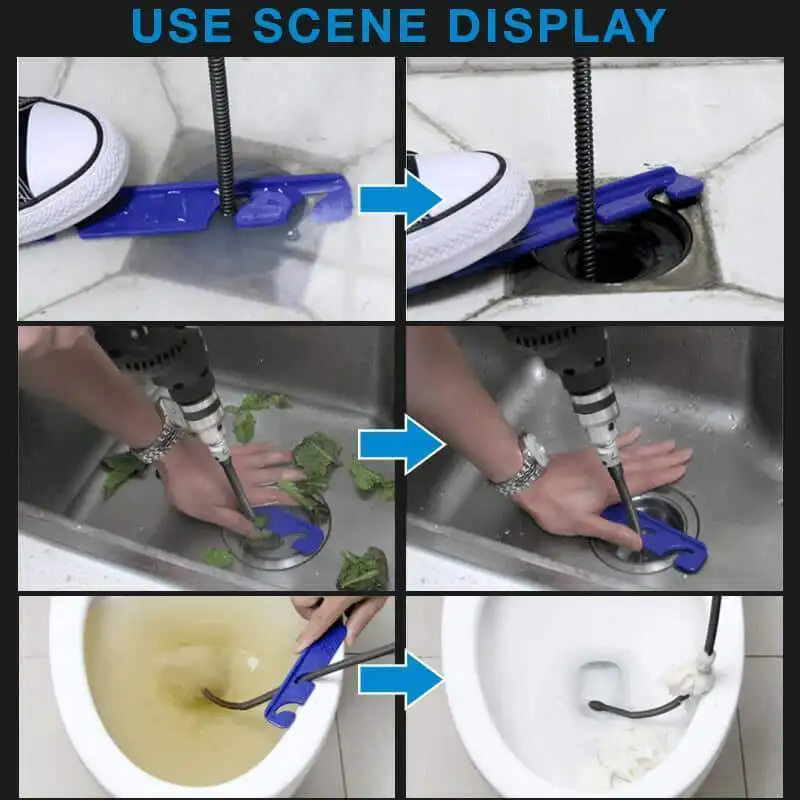 USE SCENE DISPLAY