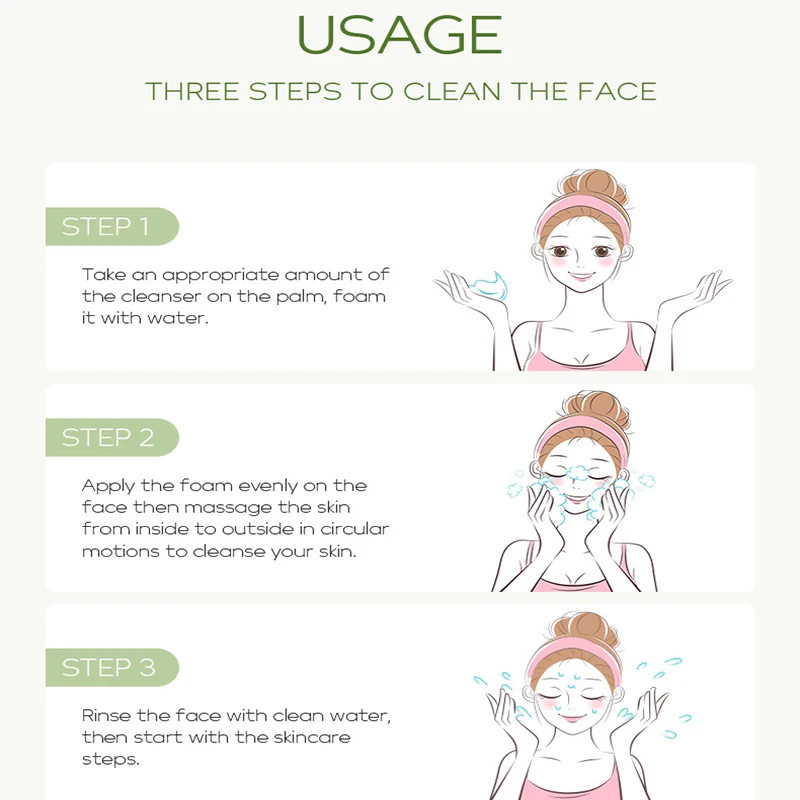 USAGE

THREE STEPS TO CLEAN THE FACE

STEP 1

Take an appropriate amount of the cleanser on the palm, foam it with water.

STEP 2

Apply the foam evenly on the face then massage the skin from inside to outside in circular motions to cleanse your skin.

STEP 3

Rinse the face with clean water, then start with the skincare steps.