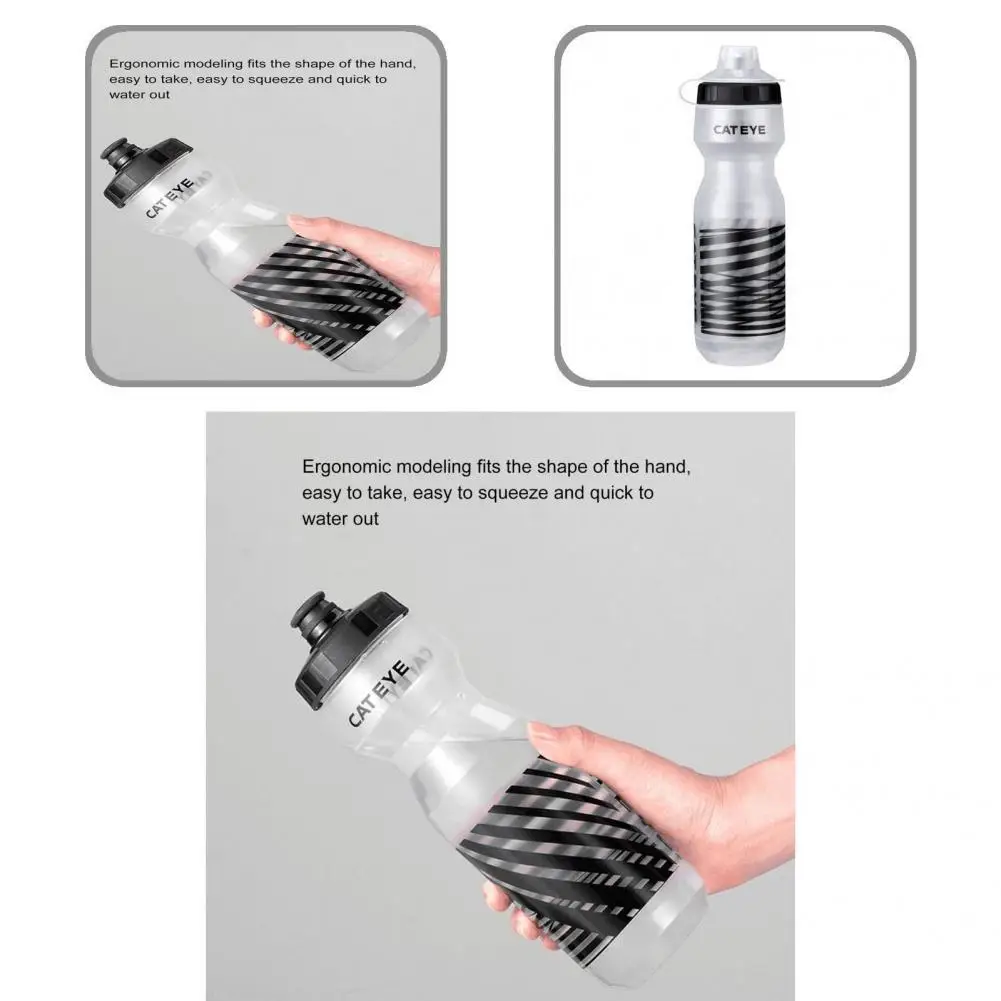 Ergonomic modeling fits the shape of the hand, easy to take, easy to squeeze and quick to water out

CATEYE

CATEYE

Ergonomic modeling fits the shape of the hand, easy to take, easy to squeeze and quick to water out

CATEYE