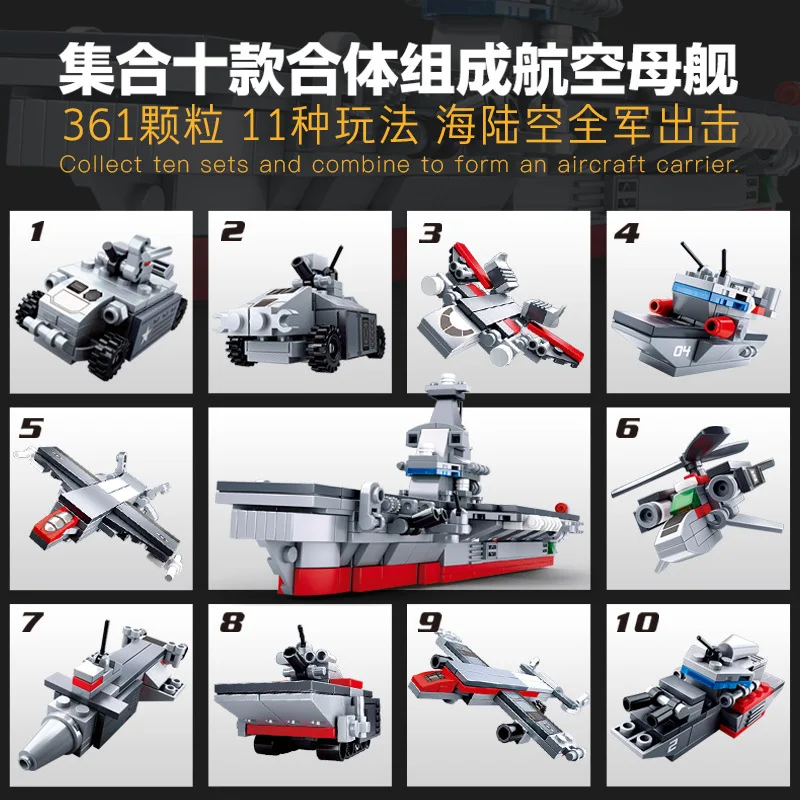 集合十款合体组成航空母舰
361颗粒 11种玩法 海陆空全军出击
Collect ten sets and combine to form an aircraft carrier.

1

2

3

4

04

5

6

7

8

9

10

2