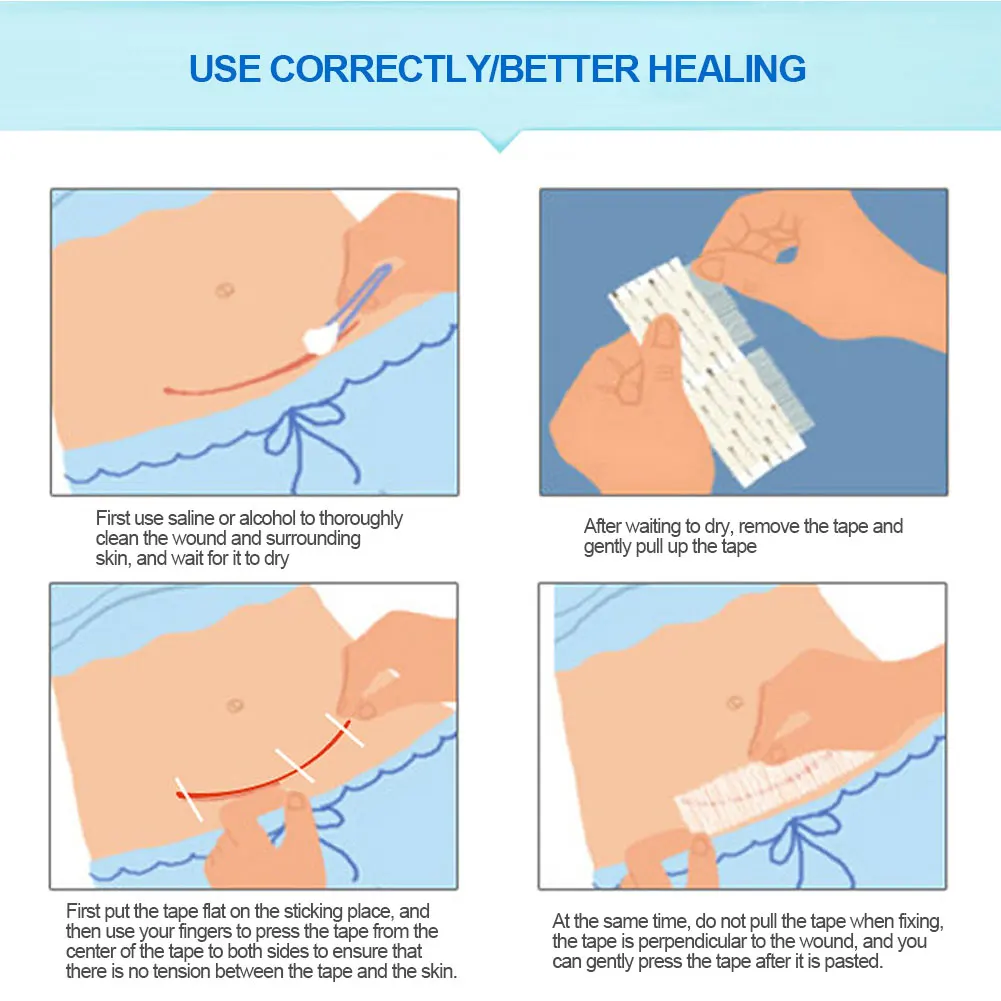 USE CORRECTLY/BETTER HEALING

First use saline or alcohol to thoroughly clean the wound and surrounding skin, and wait for it to dry

After waiting to dry, remove the tape and gently pull up the tape

First put the tape flat on the sticking place, and then use your fingers to press the tape from the center of the tape to both sides to ensure that there is no tension between the tape and the skin.

At the same time, do not pull the tape when fixing, the tape is perpendicular to the wound, and you can gently press the tape after it is pasted.