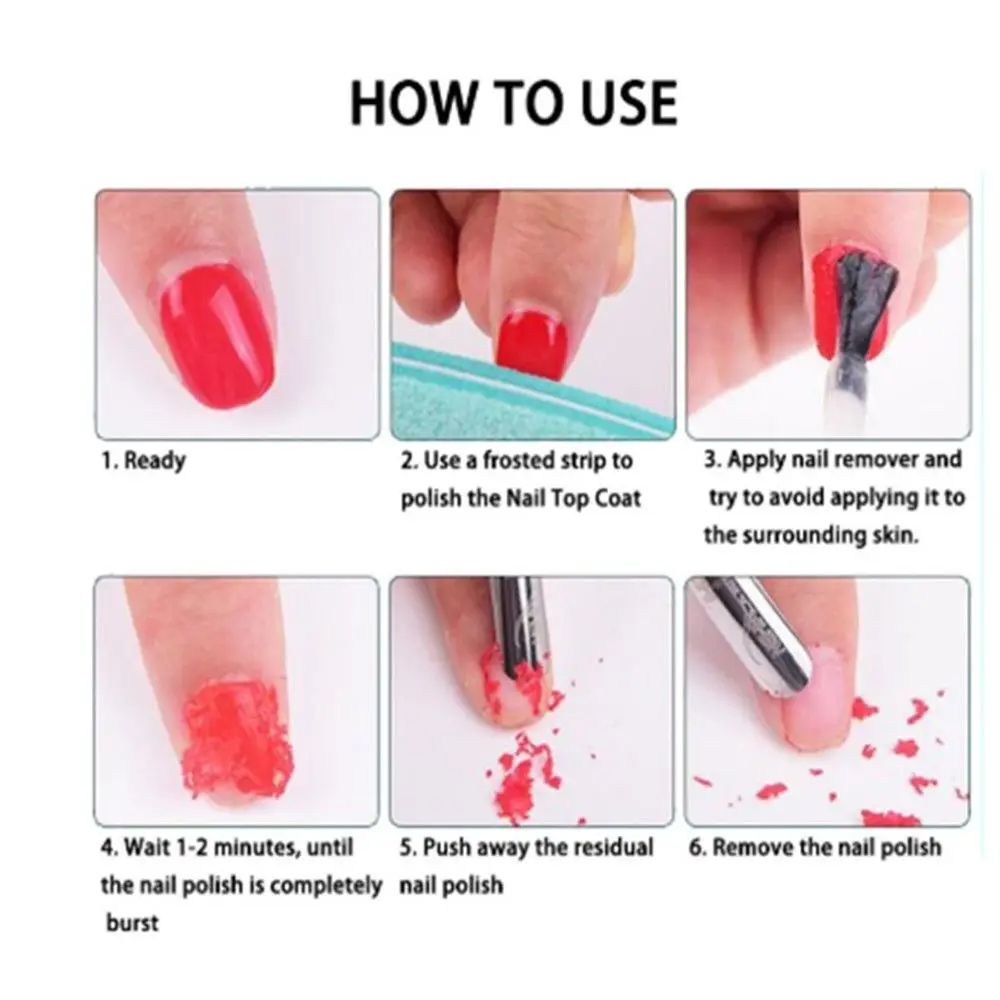 HOW TO USE

1. Ready

2. Use a frosted strip to polish the Nail Top Coat

3. Apply nail remover and try to avoid applying it to the surrounding skin.

4. Wait 1-2 minutes, until the nail polish is completely burst

5. Push away the residual nail polish

6. Remove the nail polish