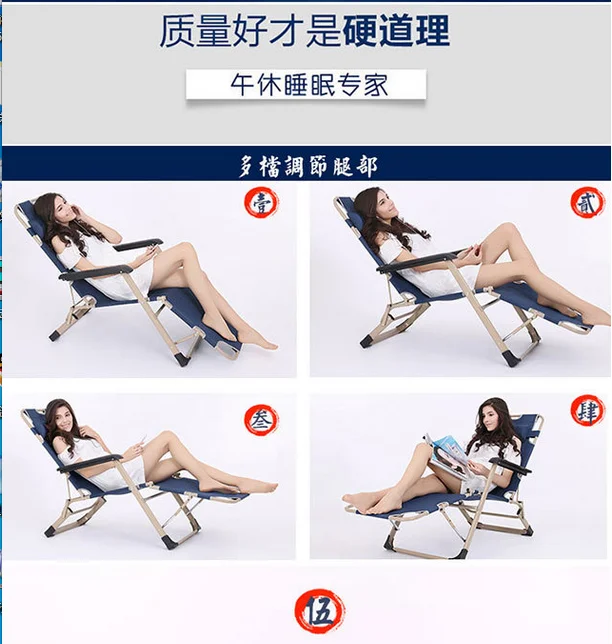 质量好才是硬道理

午休睡眠专家

多檔調節腿部

壹

貳

叁

肆

伍