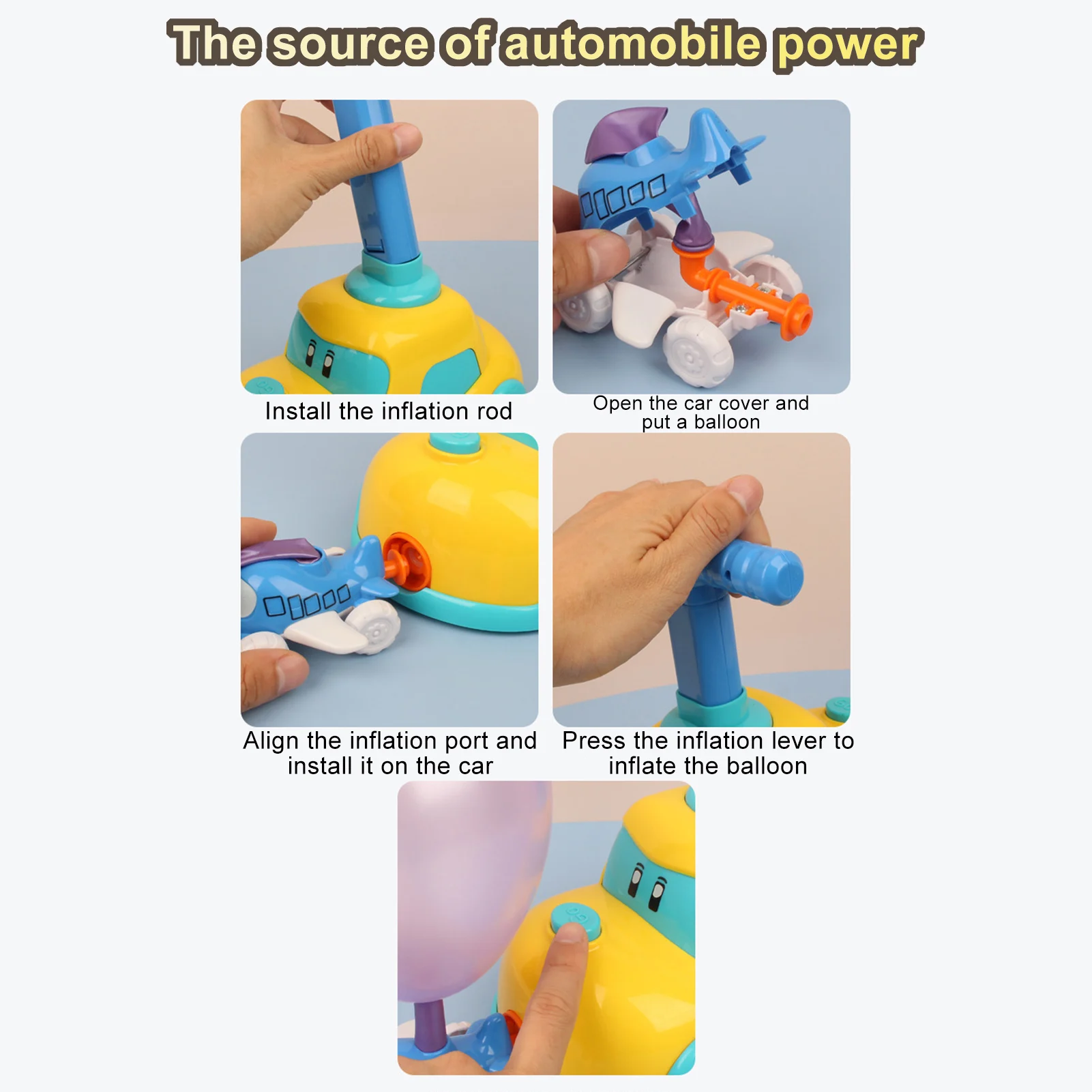 The source of automobile power

Install the inflation rod

Open the car cover and put a balloon

Align the inflation port and install it on the car

Press the inflation lever to inflate the balloon