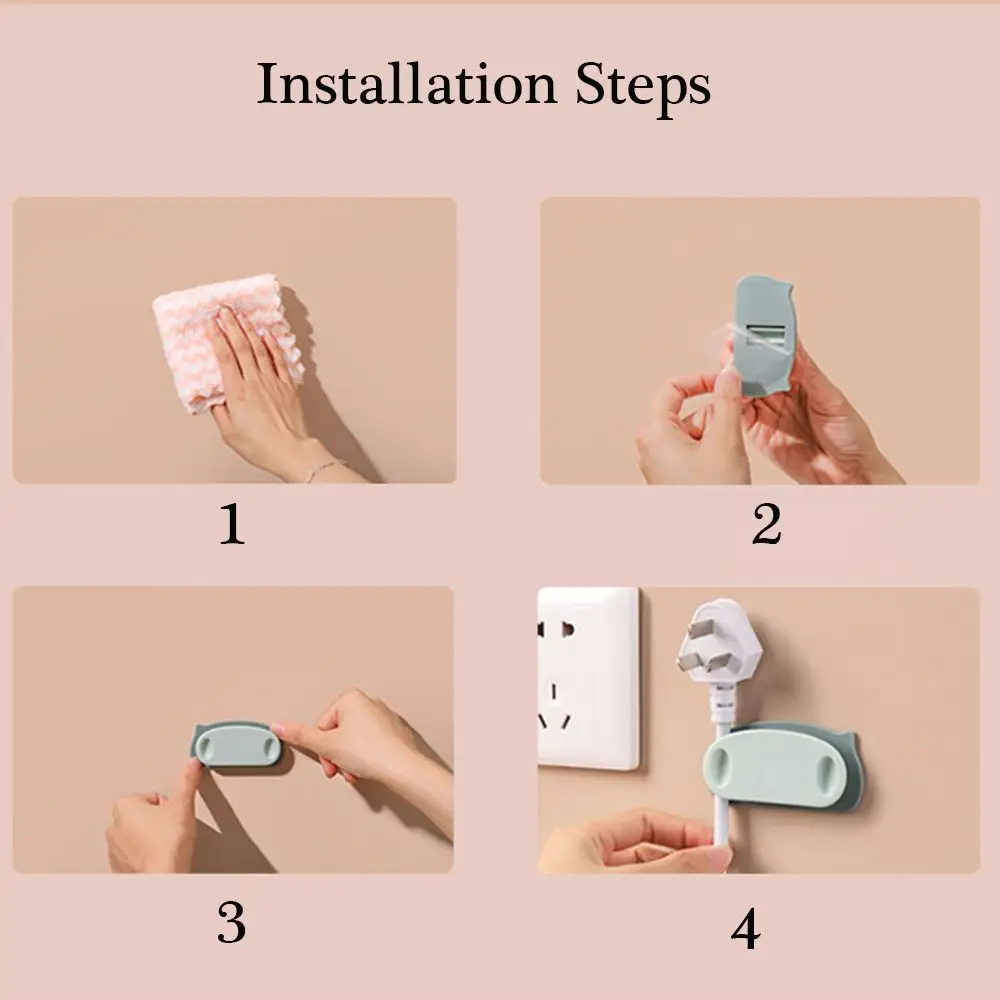 Installation Steps

1

2

3

4