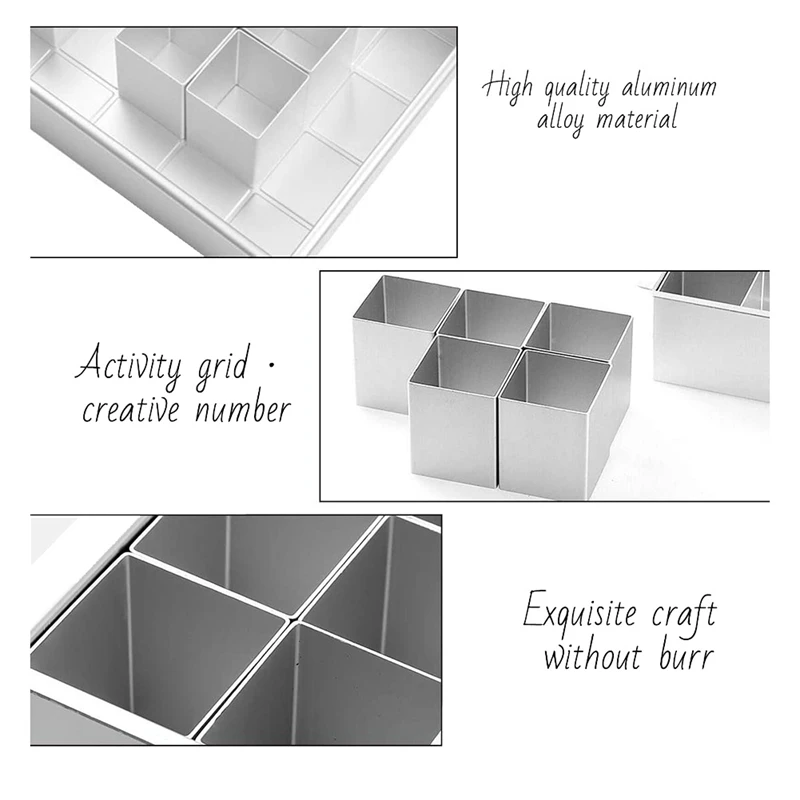 High quality aluminum alloy material

Activity grid · creative number

Exquisite craft without burr