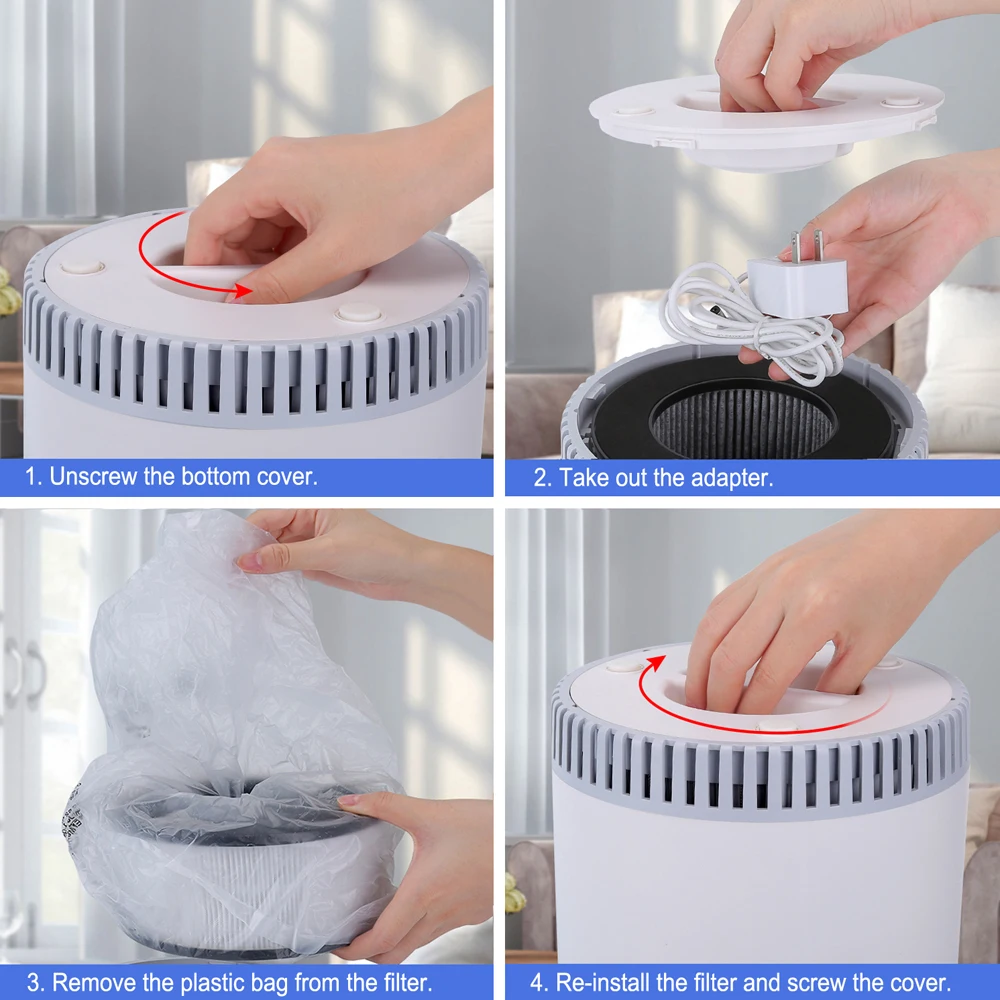 1. Unscrew the bottom cover.

2. Take out the adapter.

3. Remove the plastic bag from the filter.

4. Re-install the filter and screw the cover.