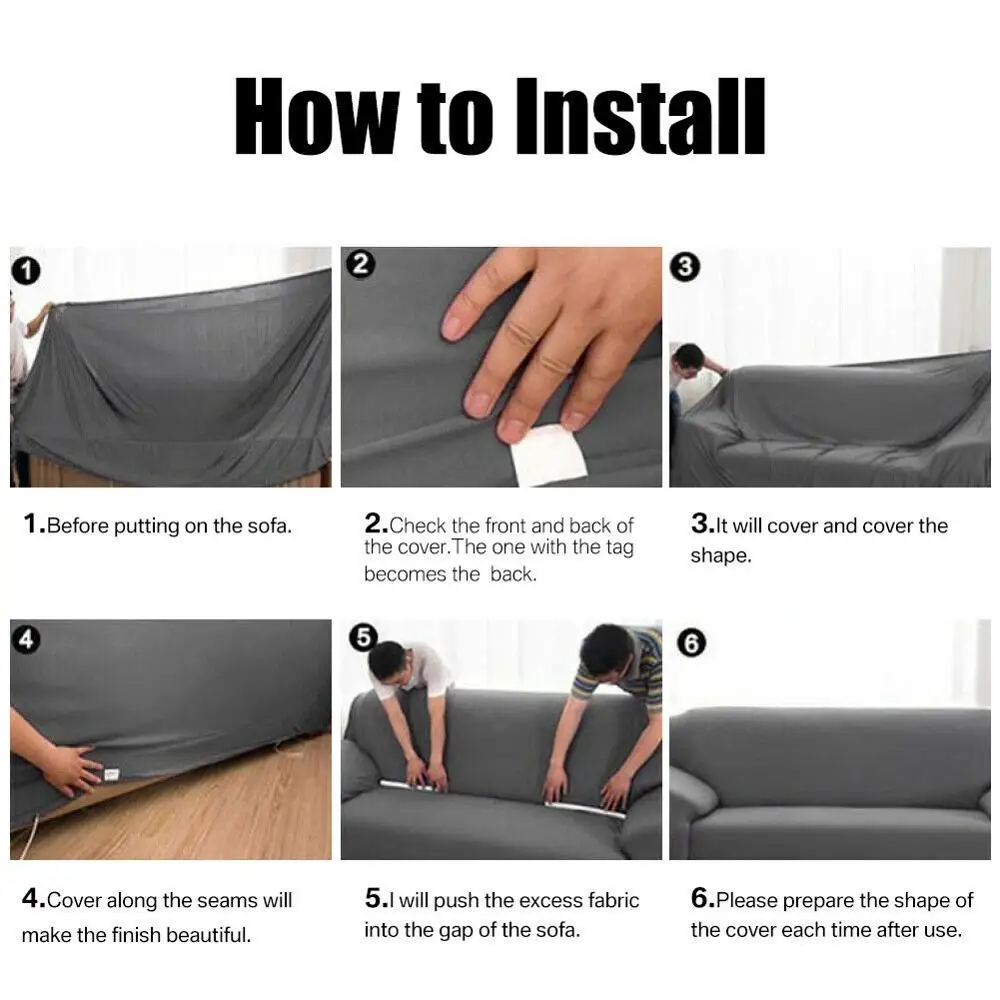 How to Install

1

2

3

1.Before putting on the sofa.

2.Check the front and back of the cover.The one with the tag becomes the back.

3.It will cover and cover the shape.

4

5

6

4.Cover along the seams will make the finish beautiful.

5.I will push the excess fabric into the gap of the sofa.

6.Please prepare the shape of the cover each time after use.