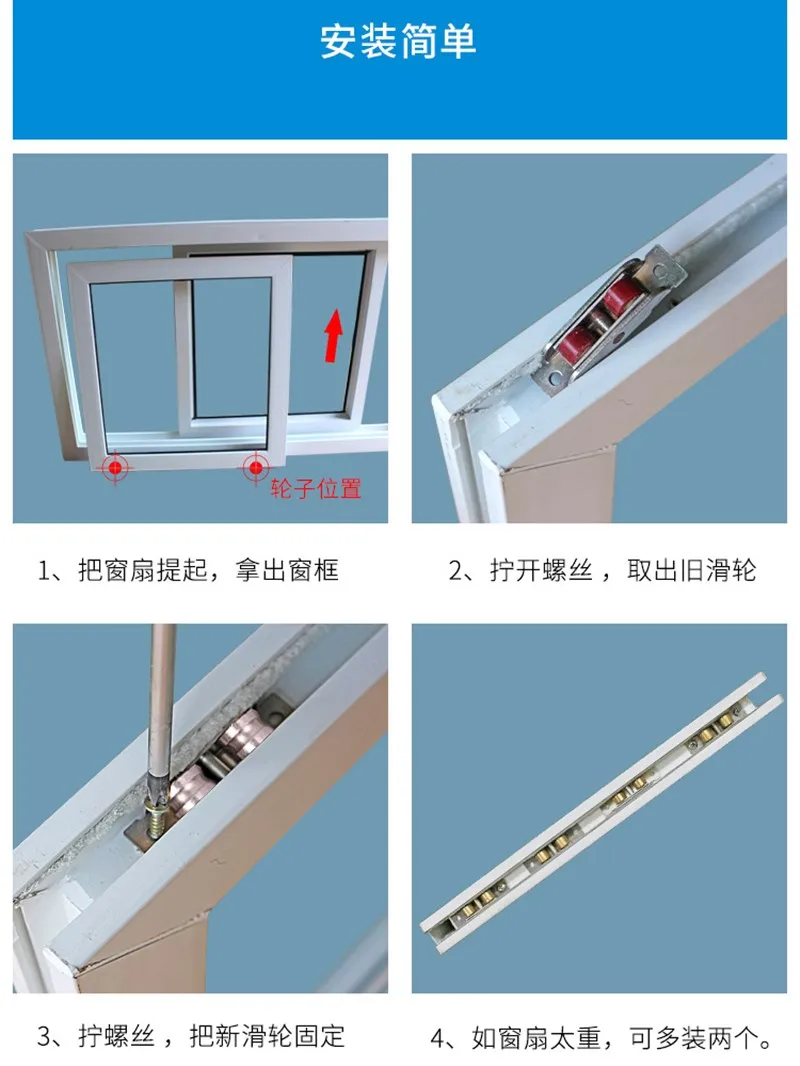 安装简单

轮子位置

1、把窗扇提起，拿出窗框

2、拧开螺丝，取出旧滑轮

3、拧螺丝，把新滑轮固定

4、如窗扇太重，可多装两个。