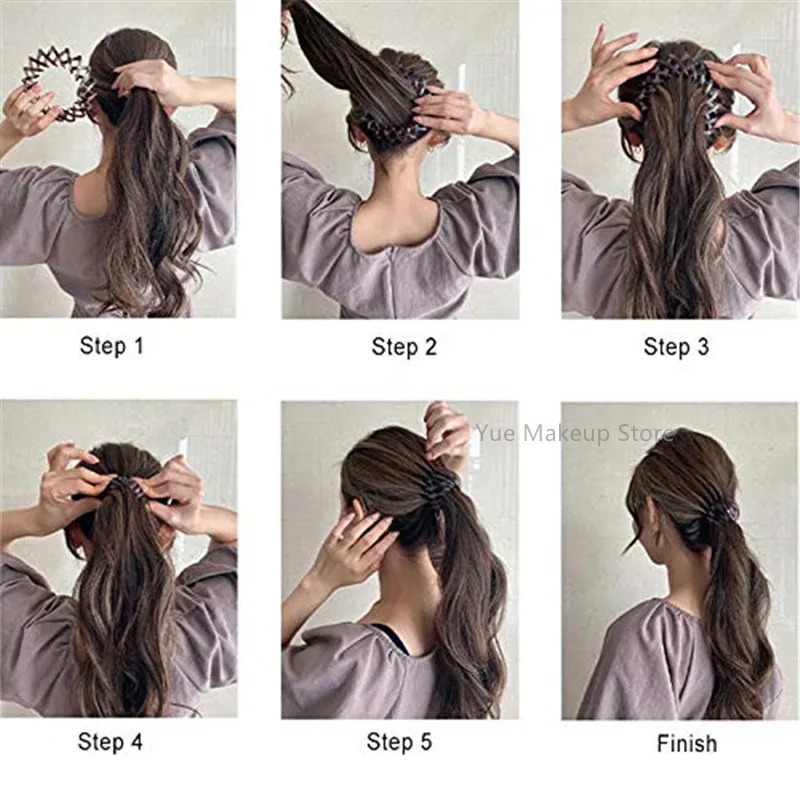 Step 1

Step 2

Step 3

Yue Makeup Store

Step 4

Step 5

Finish