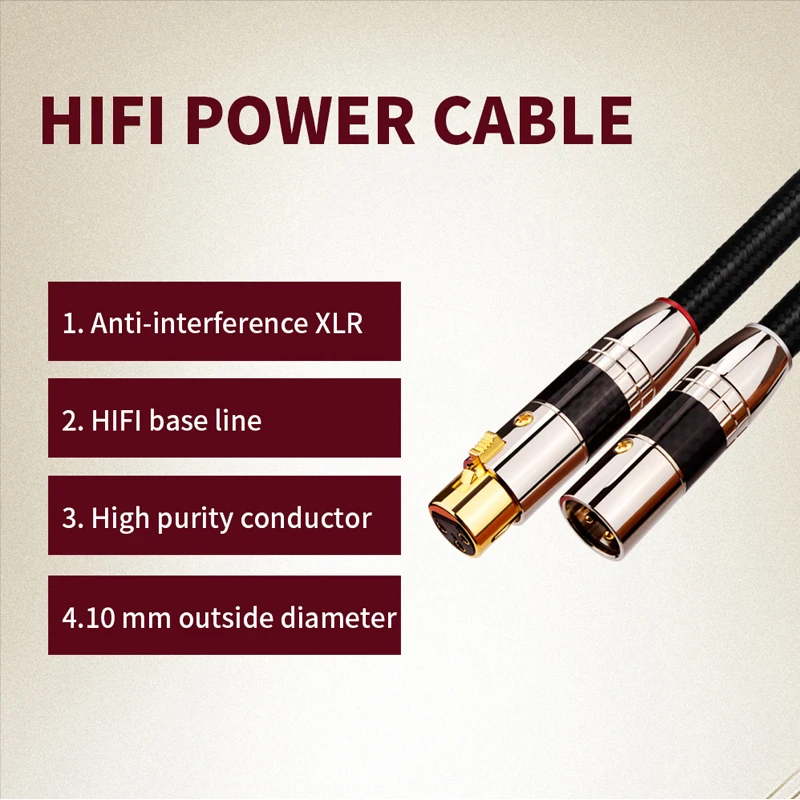 HIFI POWER CABLE

1. Anti-interference XLR

2. HIFI base line

3. High purity conductor

4.10 mm outside diameter