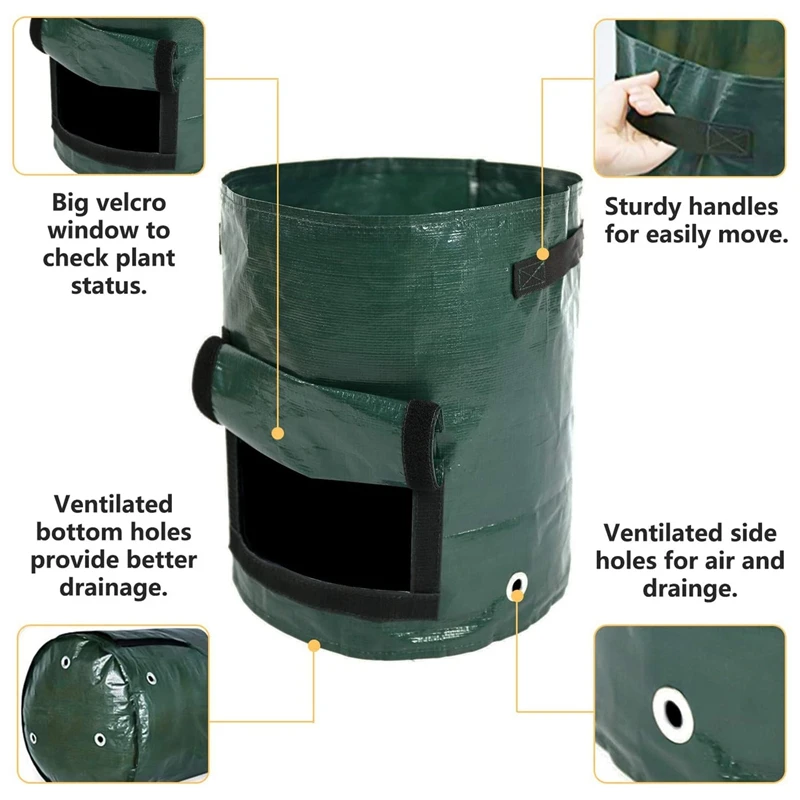 Big velcro window to check plant status.

Sturdy handles for easily move.

Ventilated bottom holes provide better drainage.

Ventilated side holes for air and drainge.