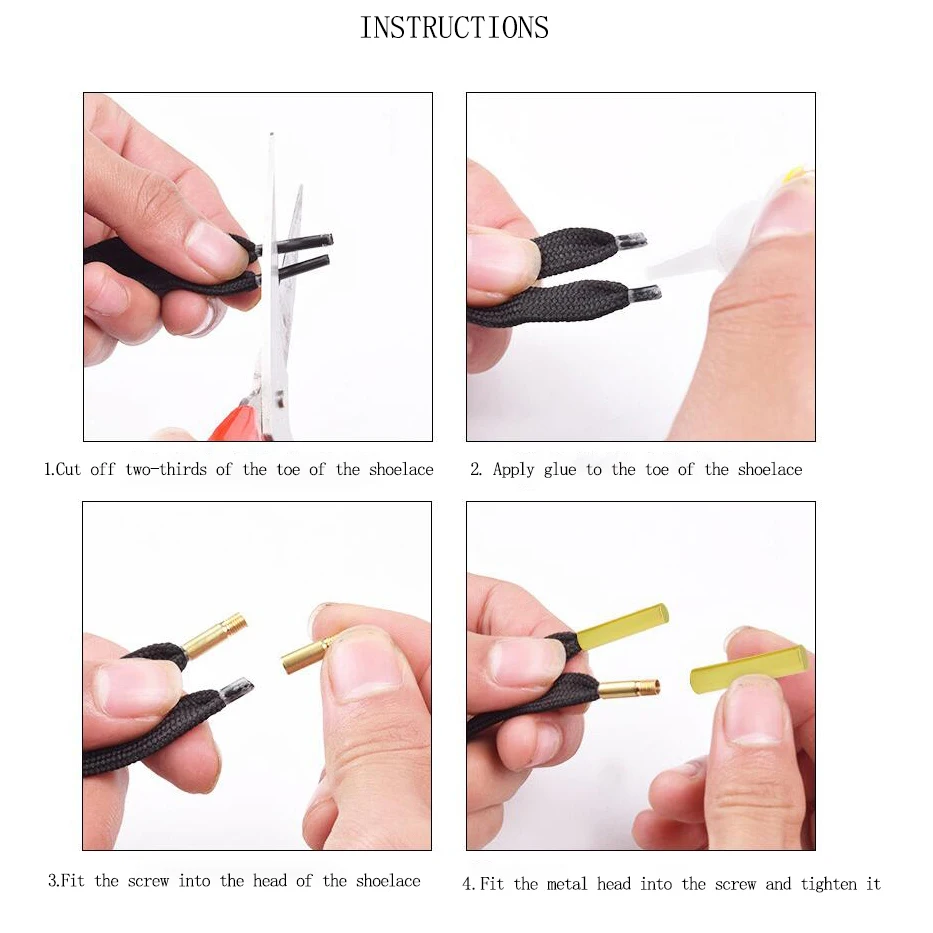 INSTRUCTIONS

1.Cut off two-thirds of the toe of the shoelace

2. Apply glue to the toe of the shoelace

3.Fit the screw into the head of the shoelace

4.Fit the metal head into the screw and tighten it