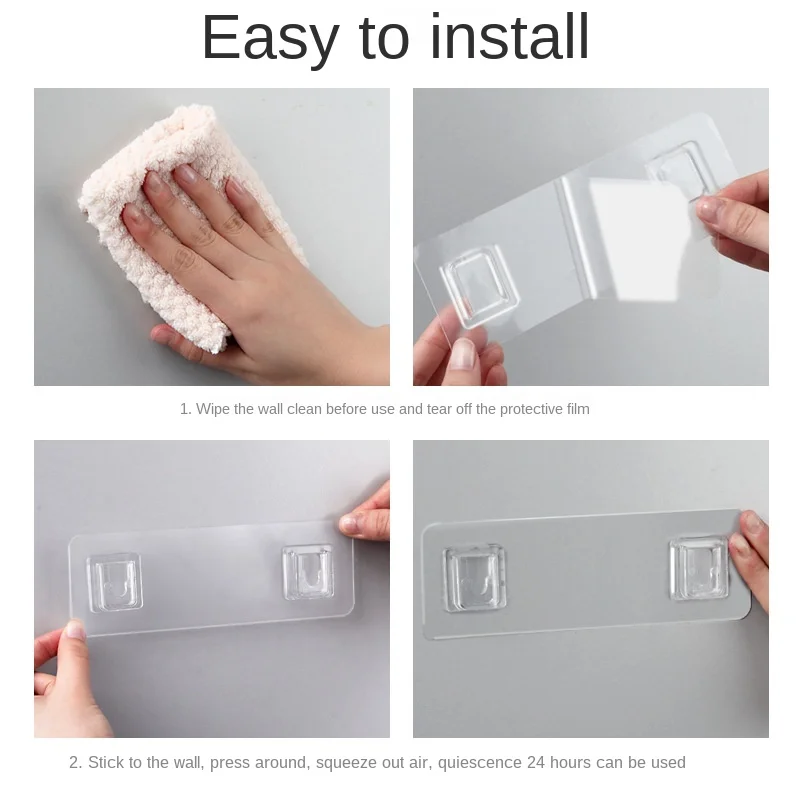 Easy to install

1. Wipe the wall clean before use and tear off the protective film

2. Stick to the wall, press around, squeeze out air, quiescence 24 hours can be used