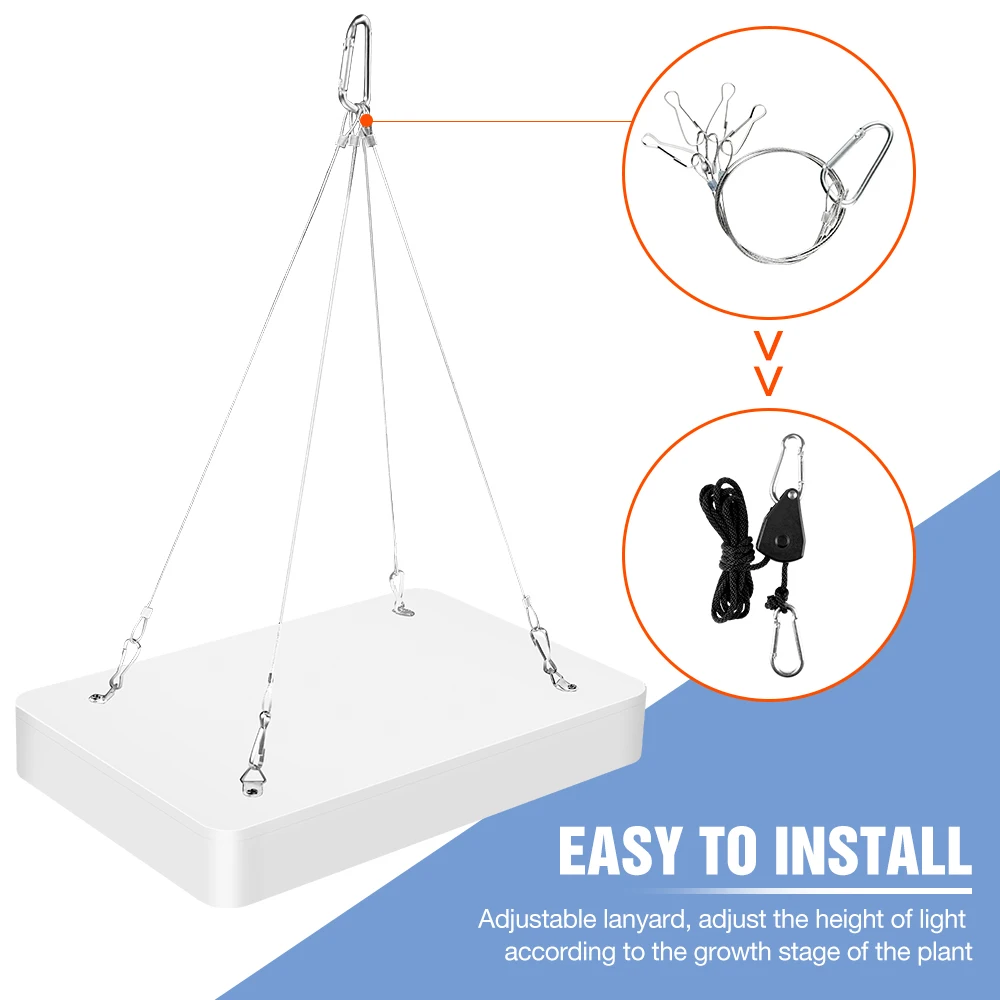 EASY TO INSTALL

Adjustable lanyard, adjust the height of light according to the growth stage of the plant