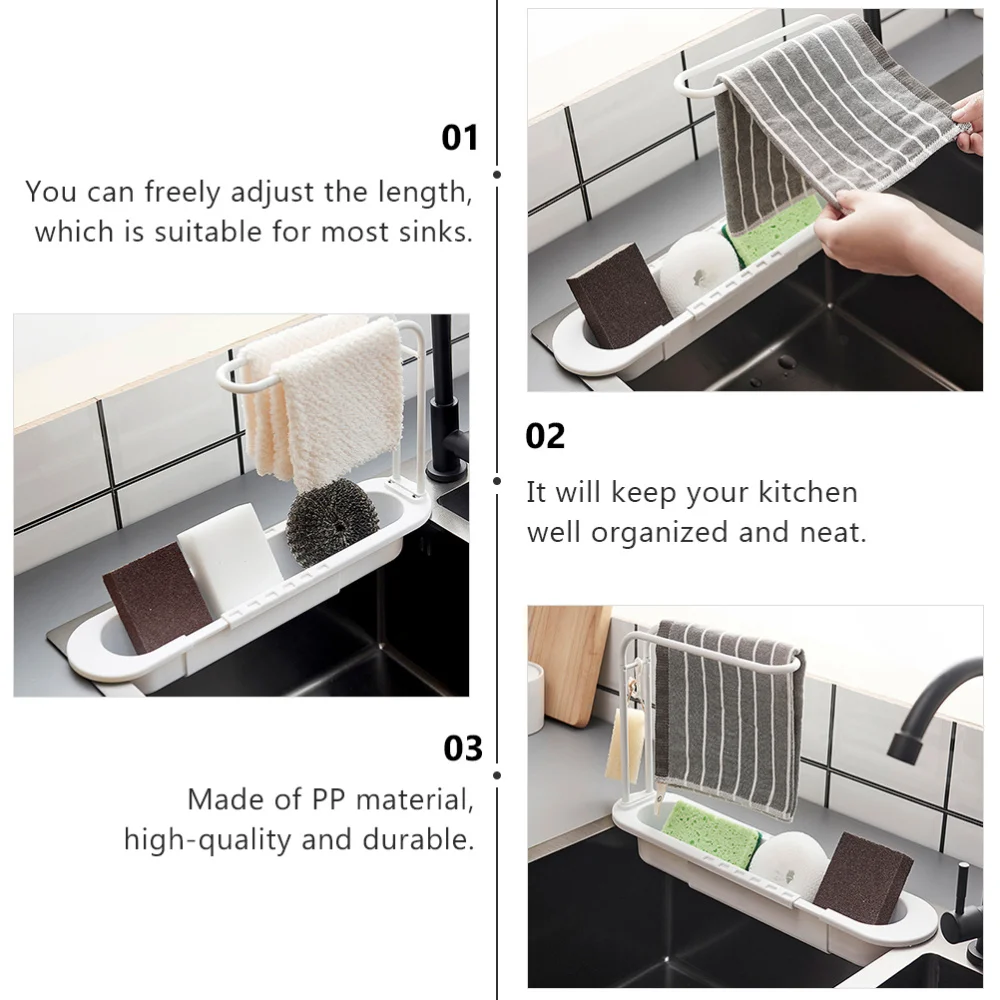 01

You can freely adjust the length, which is suitable for most sinks.

02

It will keep your kitchen well organized and neat.

03

Made of PP material, high-quality and durable.