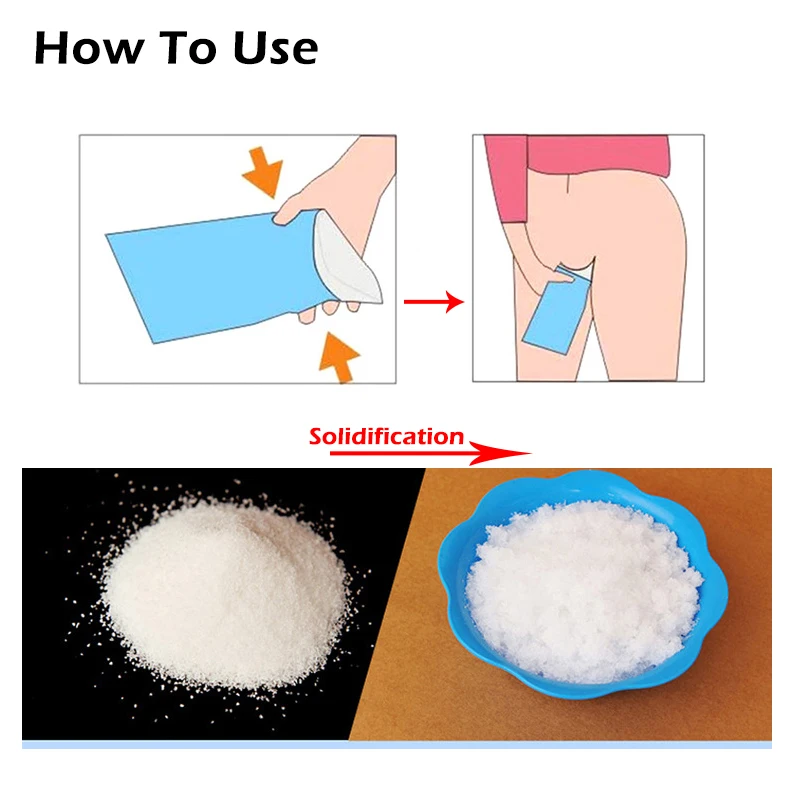 How To Use

Solidification