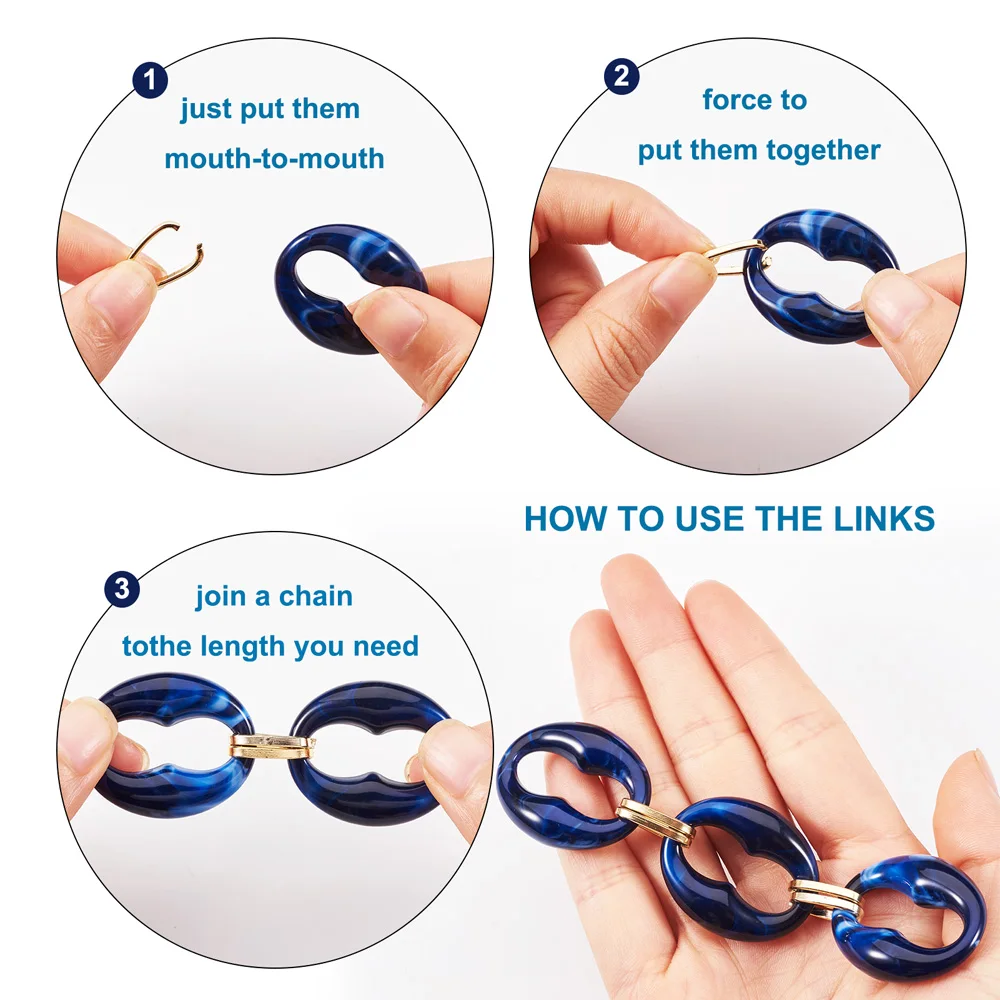 1
just put them
mouth-to-mouth

2
force to
put them together

HOW TO USE THE LINKS

3
join a chain
tothe length you need