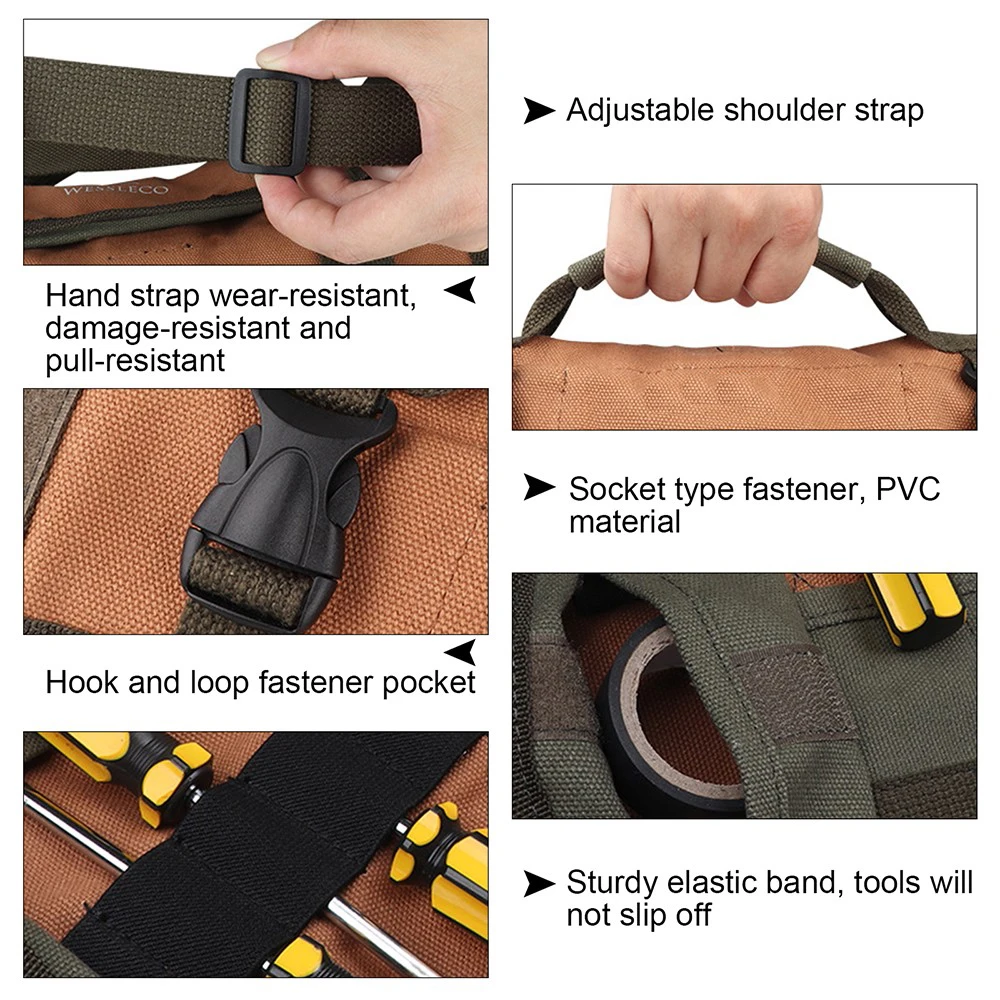 WESSLECO

Adjustable shoulder strap

Hand strap wear-resistant, damage-resistant and pull-resistant

Socket type fastener, PVC material

Hook and loop fastener pocket

Sturdy elastic band, tools will not slip off