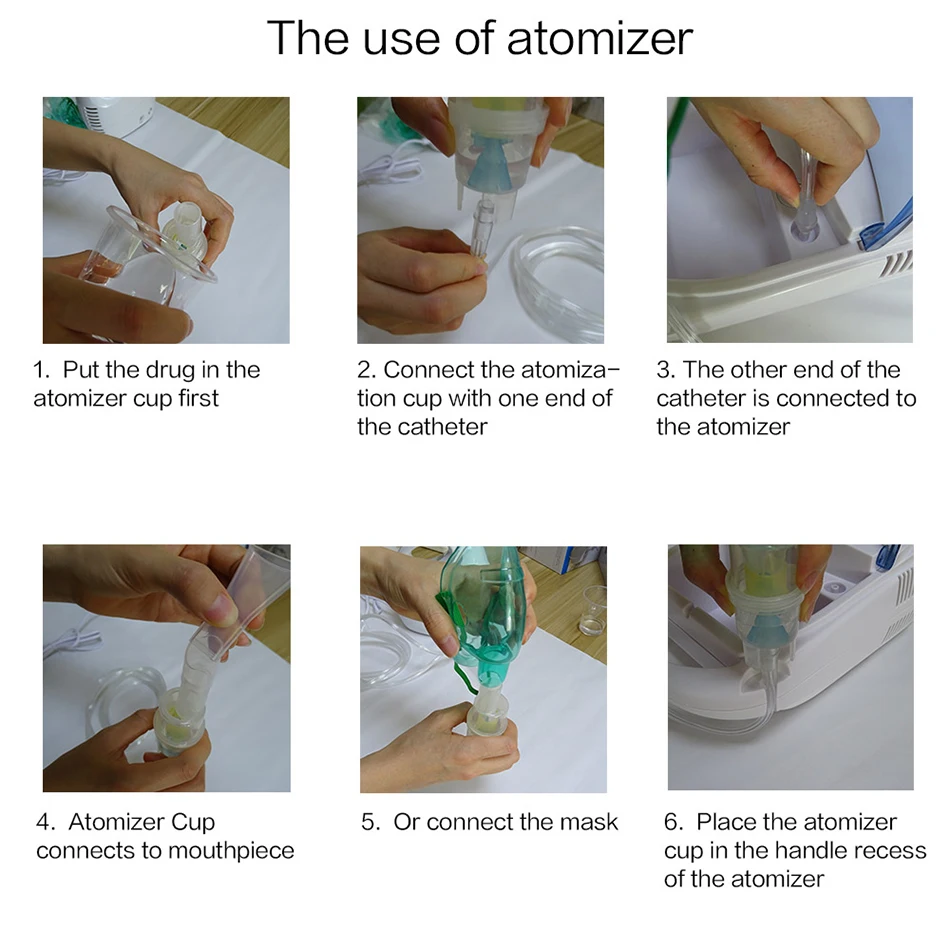 The use of atomizer

1. Put the drug in the atomizer cup first

2. Connect the atomization cup with one end of the catheter

3. The other end of the catheter is connected to the atomizer

4. Atomizer Cup connects to mouthpiece

5. Or connect the mask

6. Place the atomizer cup in the handle recess of the atomizer