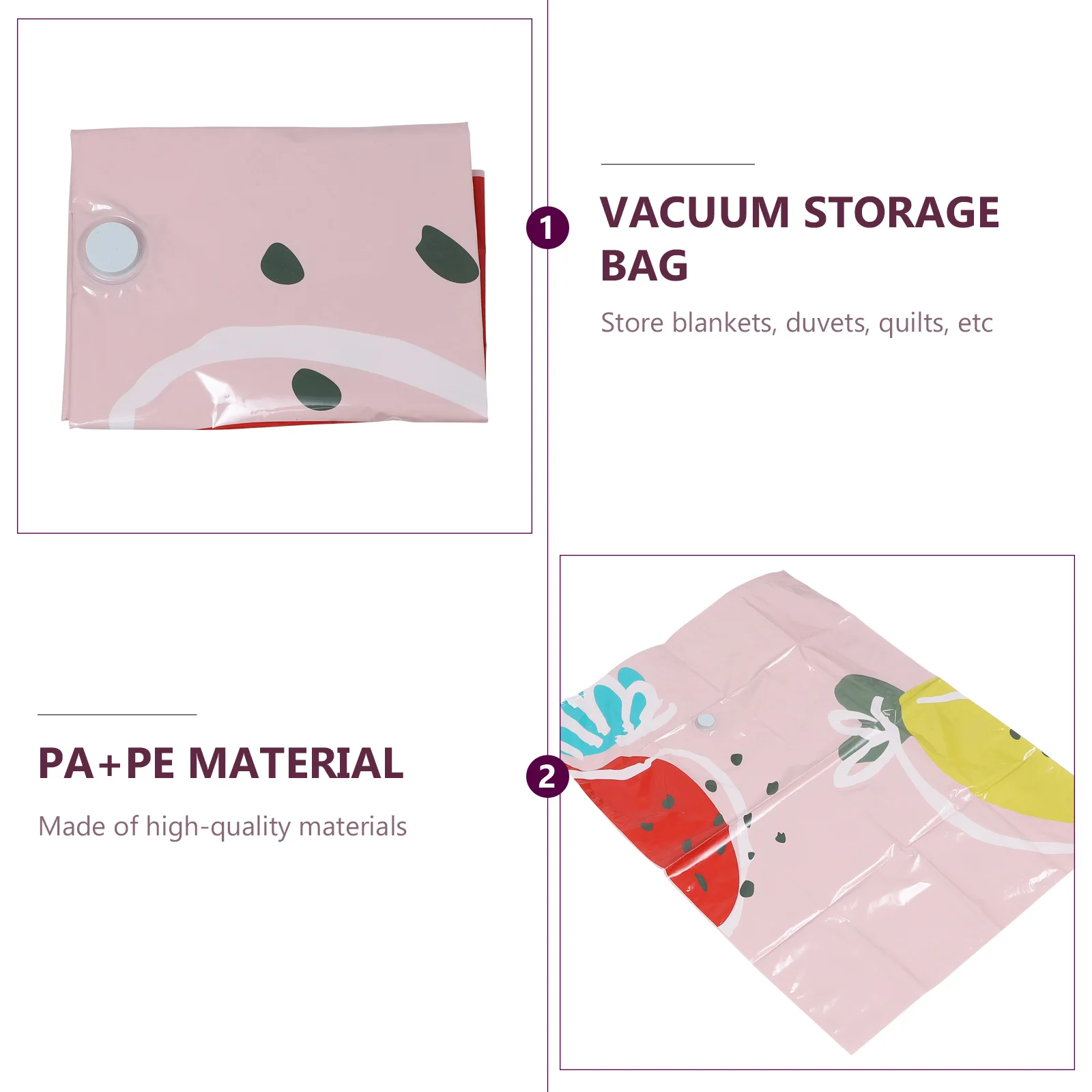 1

VACUUM STORAGE BAG

Store blankets, duvets, quilts, etc

PA+PE MATERIAL

Made of high-quality materials

2