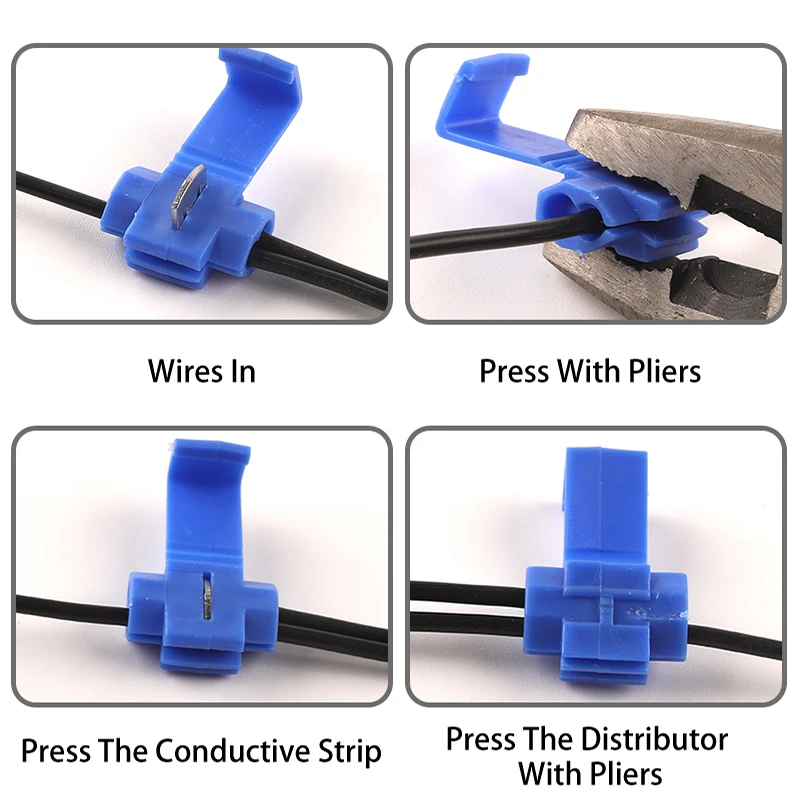 Wires In

Press With Pliers

Press The Conductive Strip

Press The Distributor With Pliers