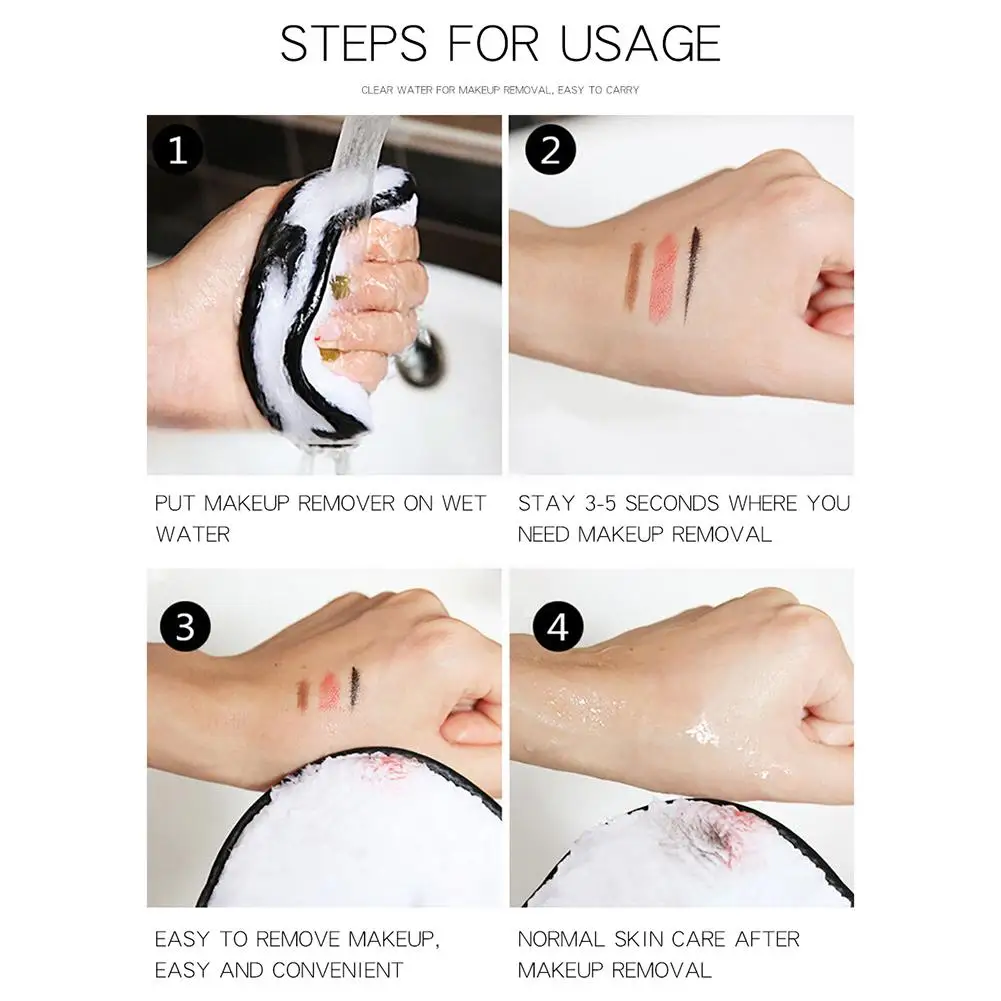 STEPS FOR USAGE

CLEAR WATER FOR MAKEUP REMOVAL, EASY TO CARRY

1

PUT MAKEUP REMOVER ON WET WATER

2

STAY 3-5 SECONDS WHERE YOU NEED MAKEUP REMOVAL

3

EASY TO REMOVE MAKEUP, EASY AND CONVENIENT

4

NORMAL SKIN CARE AFTER MAKEUP REMOVAL