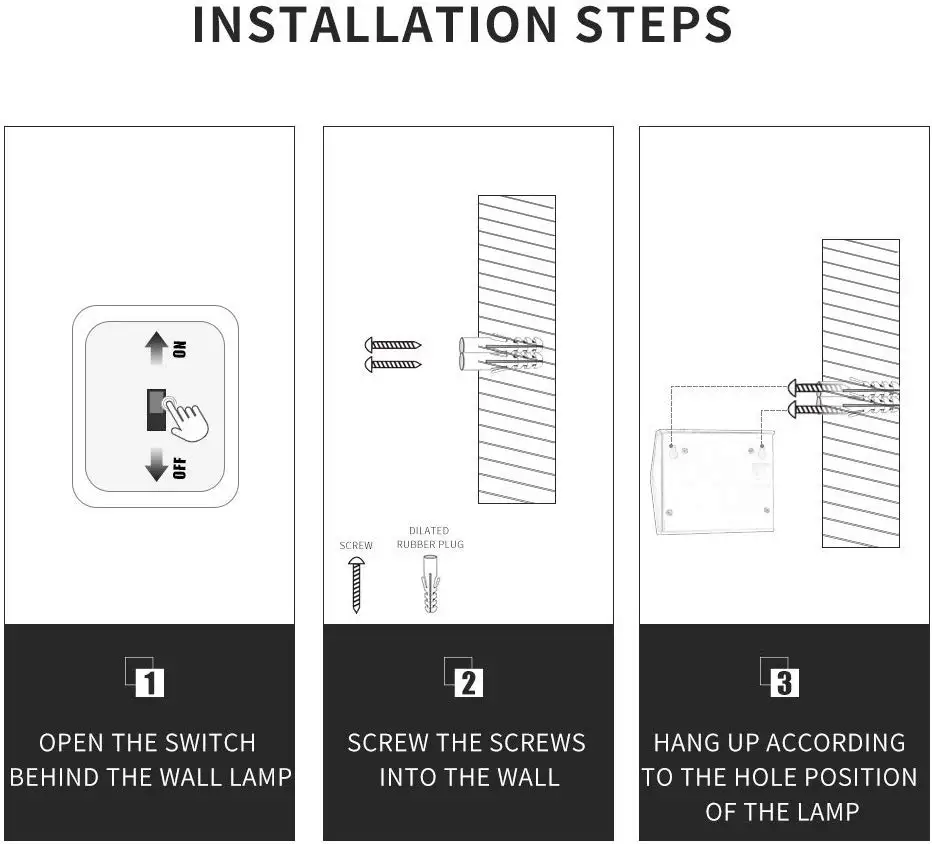 INSTALLATION STEPS

ON

OFF

1

OPEN THE SWITCH BEHIND THE WALL LAMP

SCREW

DILATED RUBBER PLUG

2

SCREW THE SCREWS INTO THE WALL

3

HANG UP ACCORDING TO THE HOLE POSITION OF THE LAMP