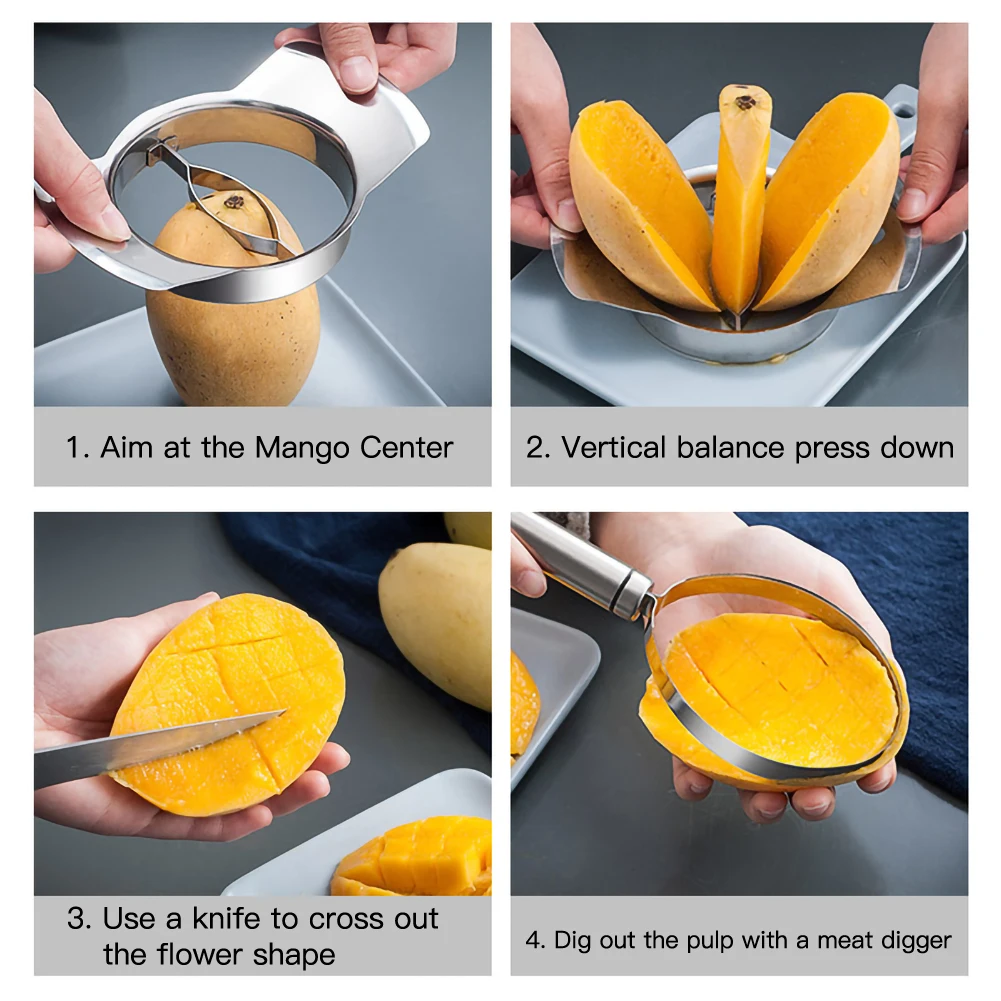 1. Aim at the Mango Center

2. Vertical balance press down

3. Use a knife to cross out the flower shape

4. Dig out the pulp with a meat digger