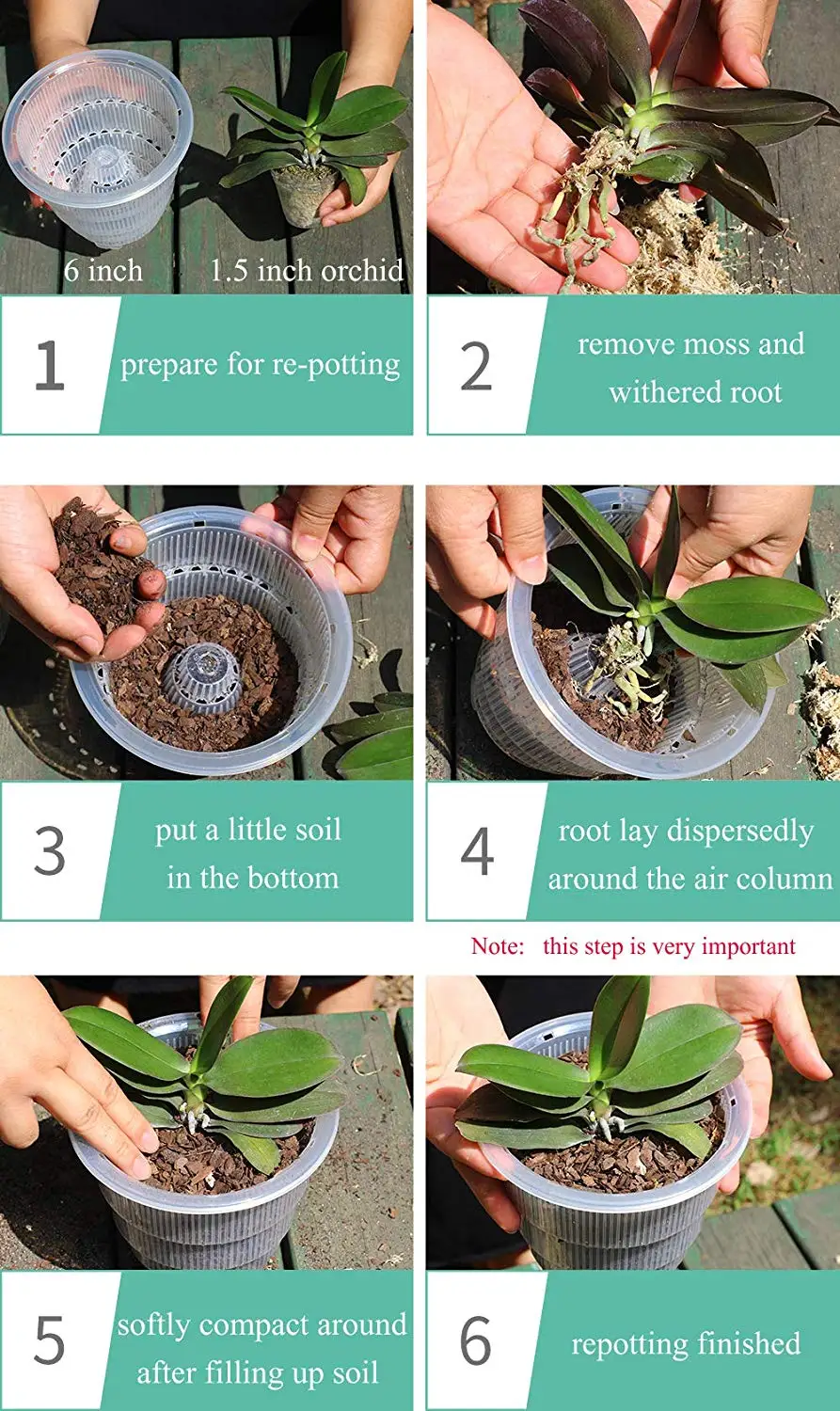 6 inch

1.5 inch orchid

1 prepare for re-potting

2 remove moss and withered root

3 put a little soil in the bottom

4 root lay dispersedly around the air column

Note: this step is very important

5 softly compact around after filling up soil

6 repotting finished