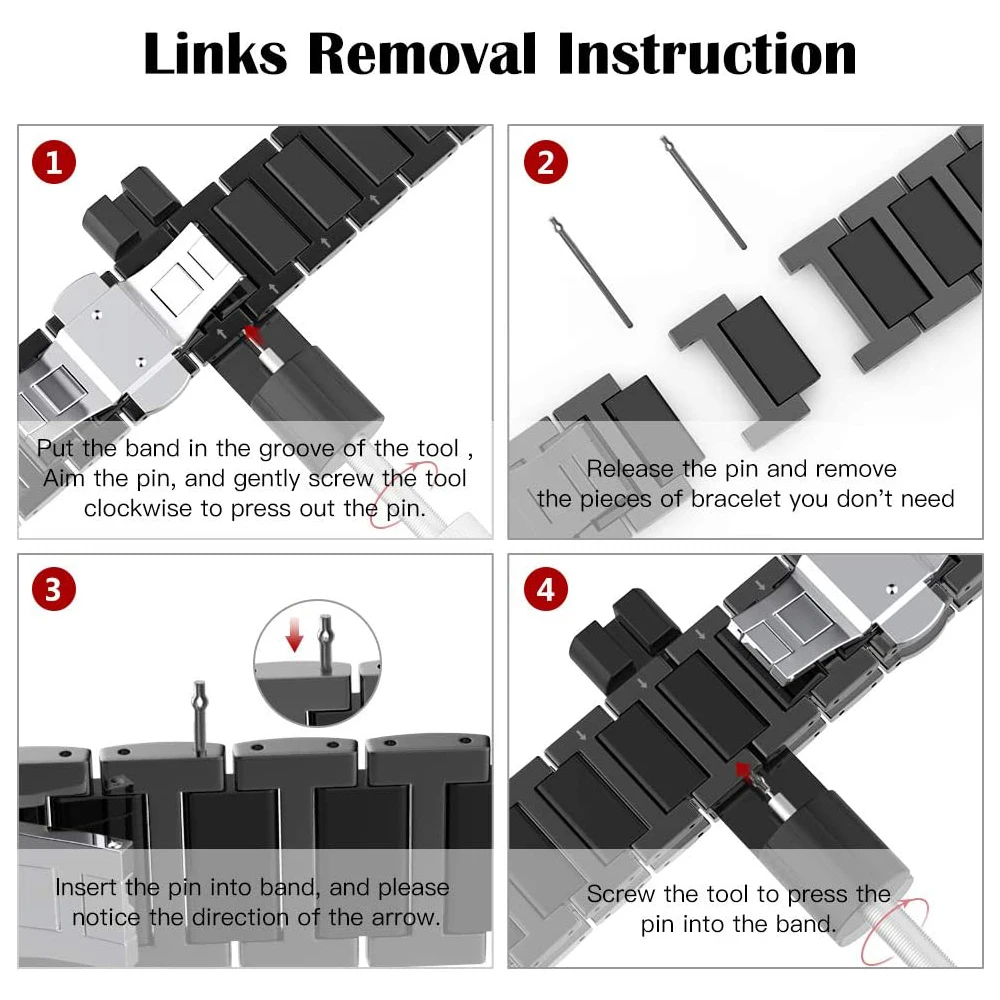 Links Removal Instruction

1

Put the band in the groove of the tool , Aim the pin, and gently screw the tool clockwise to press out the pin.

2

Release the pin and remove the pieces of bracelet you don't need

3

Insert the pin into band, and please notice the direction of the arrow.

4

Screw the tool to press the pin into the band.