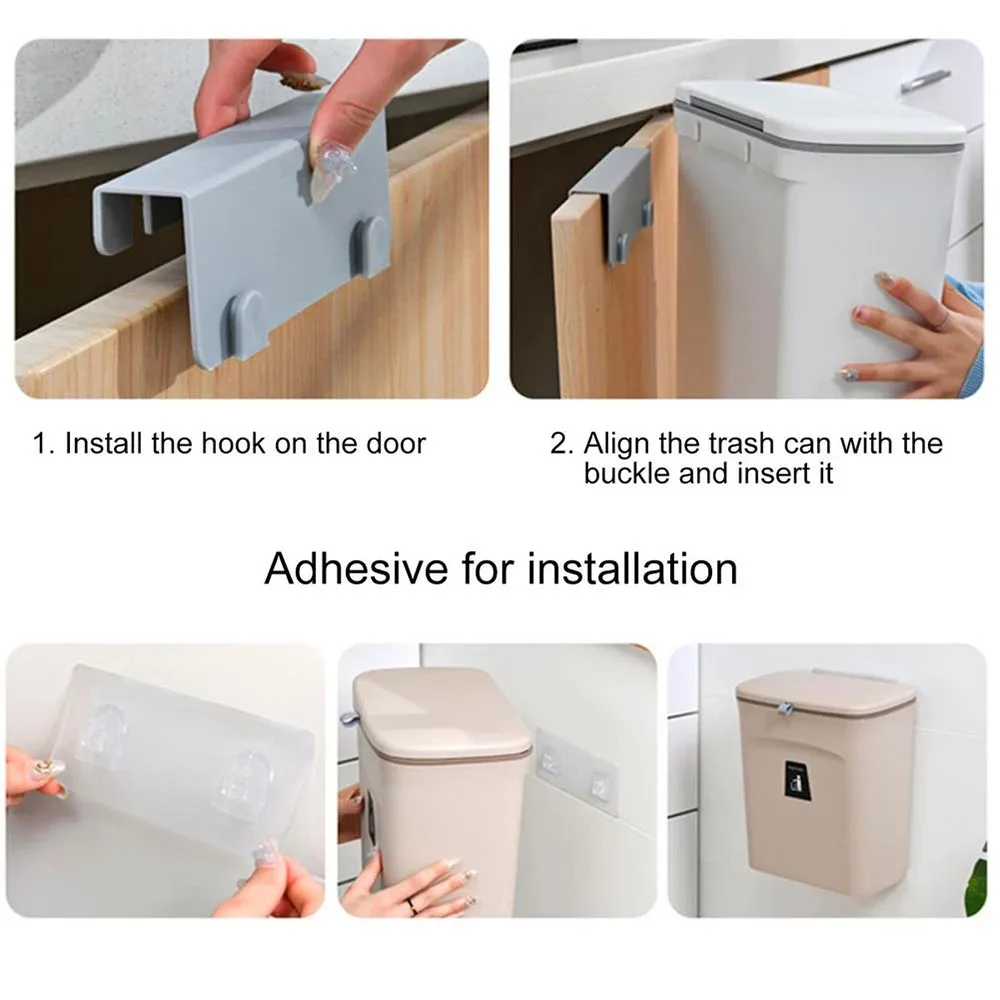 1. Install the hook on the door

2. Align the trash can with the buckle and insert it

Adhesive for installation