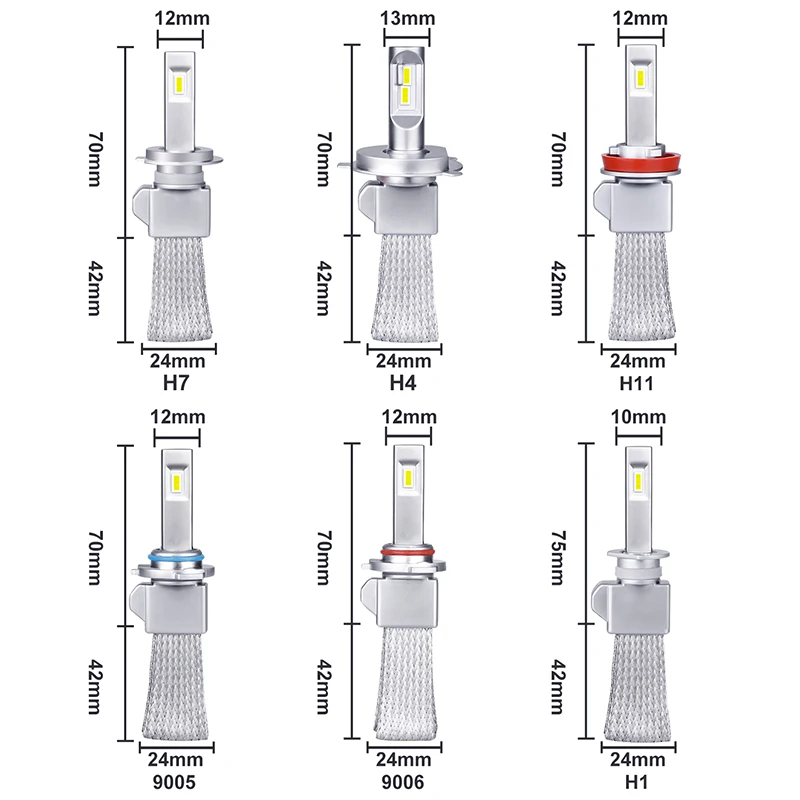 12mm
70mm
42mm
24mm
H7

13mm
70mm
42mm
24mm
H4

12mm
70mm
42mm
24mm
H11

12mm
70mm
42mm
24mm
9005

12mm
70mm
42mm
24mm
9006

10mm
75mm
42mm
24mm
H1