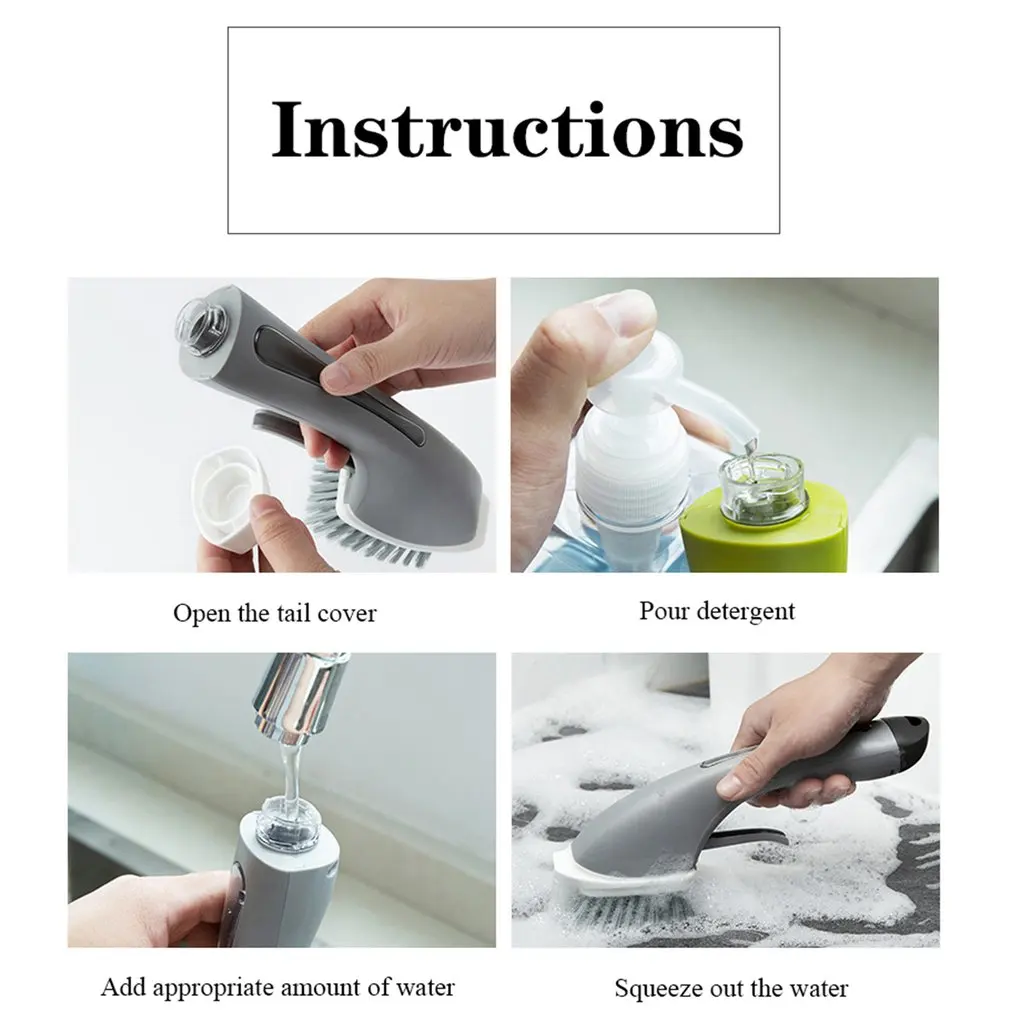 Instructions

Open the tail cover

Pour detergent

Add appropriate amount of water

Squeeze out the water