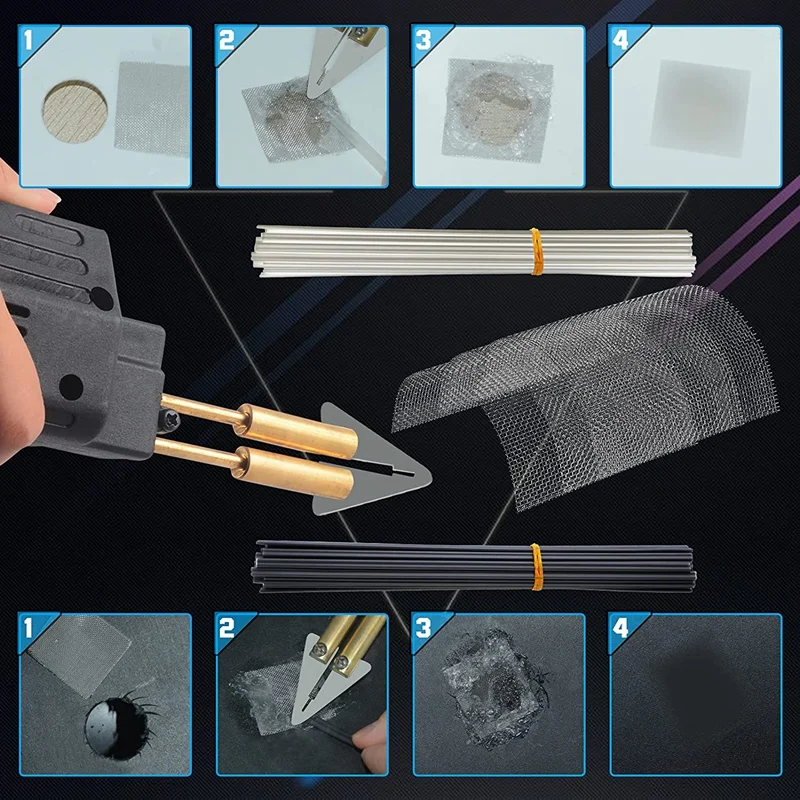 1
2
3
4
1
2
3
4