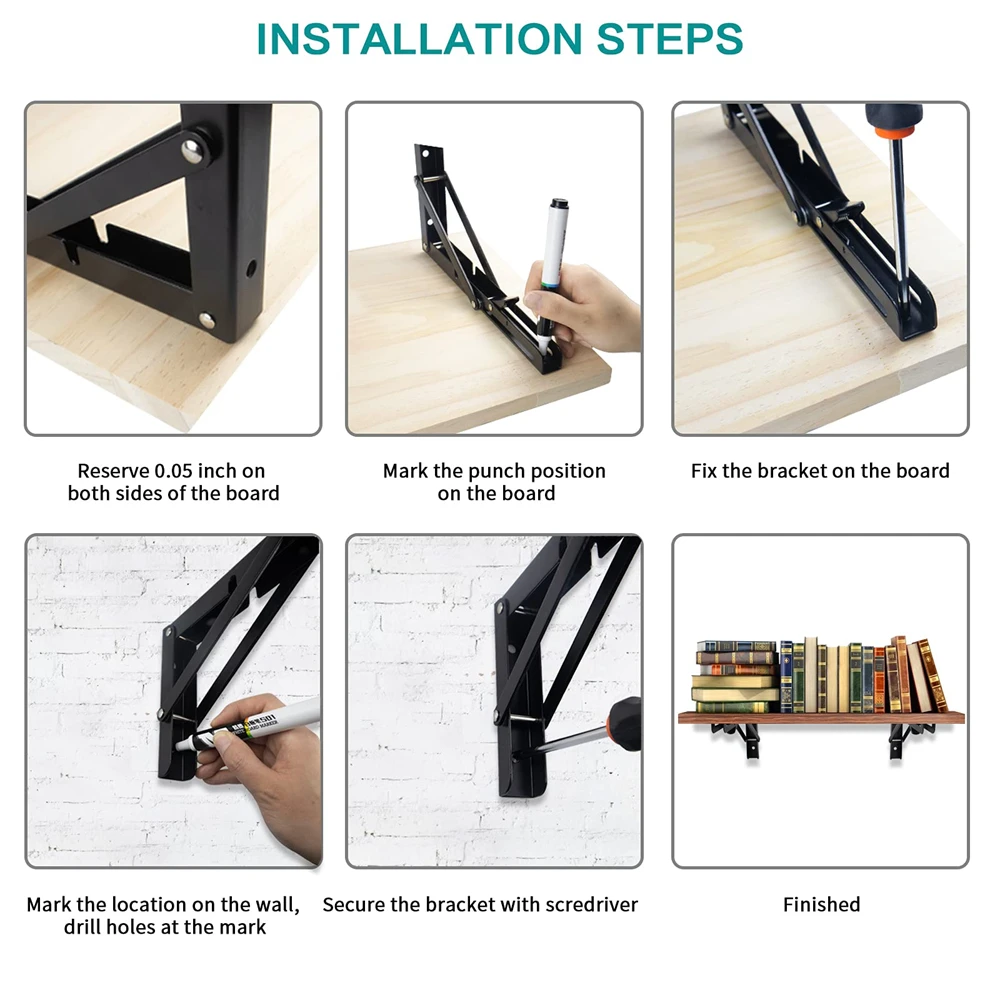 INSTALLATION STEPS

Reserve 0.05 inch on both sides of the board

Mark the punch position on the board

Fix the bracket on the board

Mark the location on the wall, drill holes at the mark

Secure the bracket with scredriver

Finished