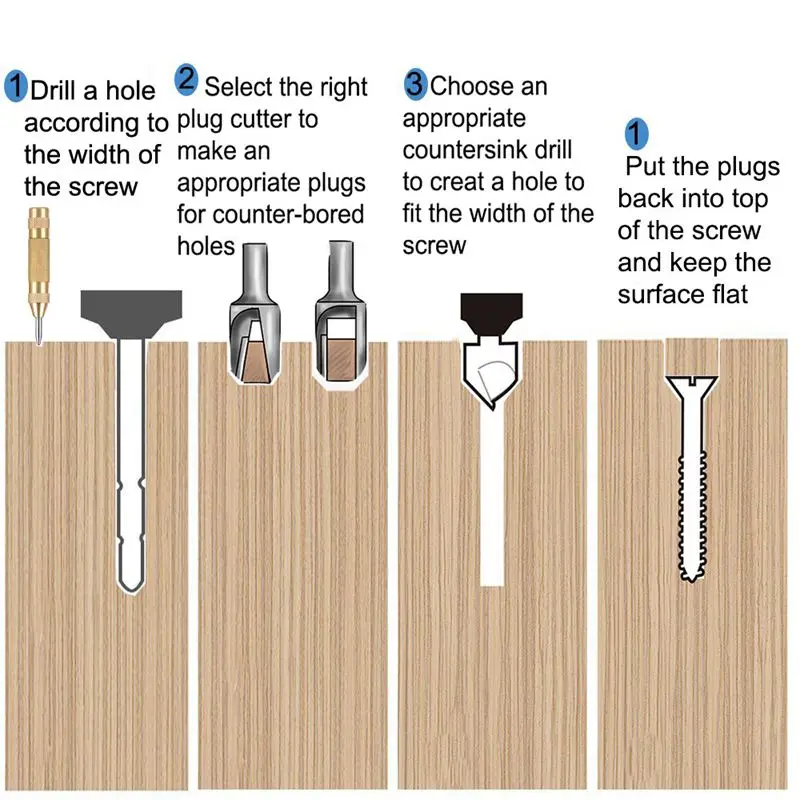 1 Drill a hole according to the width of the screw

2 Select the right plug cutter to make an appropriate plugs for counter-bored holes

3 Choose an appropriate countersink drill to creat a hole to fit the width of the screw

1 Put the plugs back into top of the screw and keep the surface flat