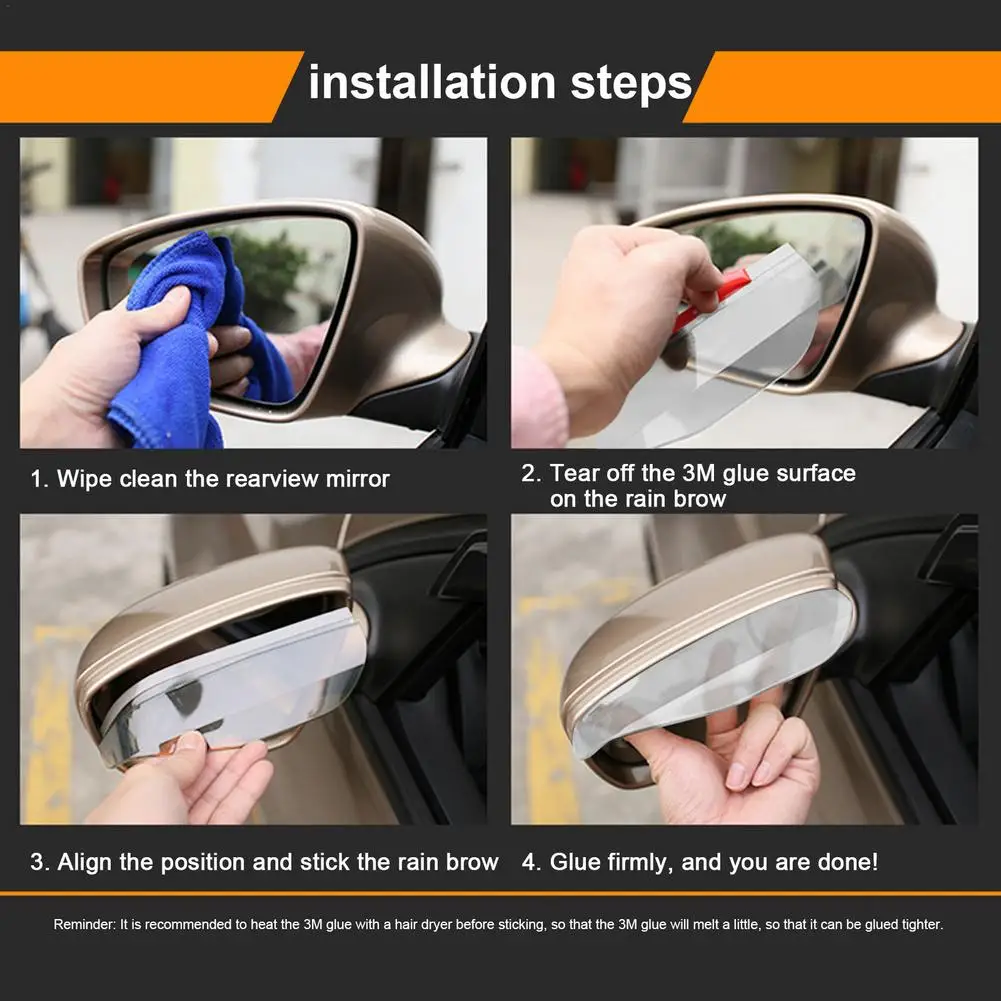 installation steps

1. Wipe clean the rearview mirror

2. Tear off the 3M glue surface on the rain brow

3. Align the position and stick the rain brow

4. Glue firmly, and you are done!

Reminder: It is recommended to heat the 3M glue with a hair dryer before sticking, so that the 3M glue will melt a little, so that it can be glued tighter.