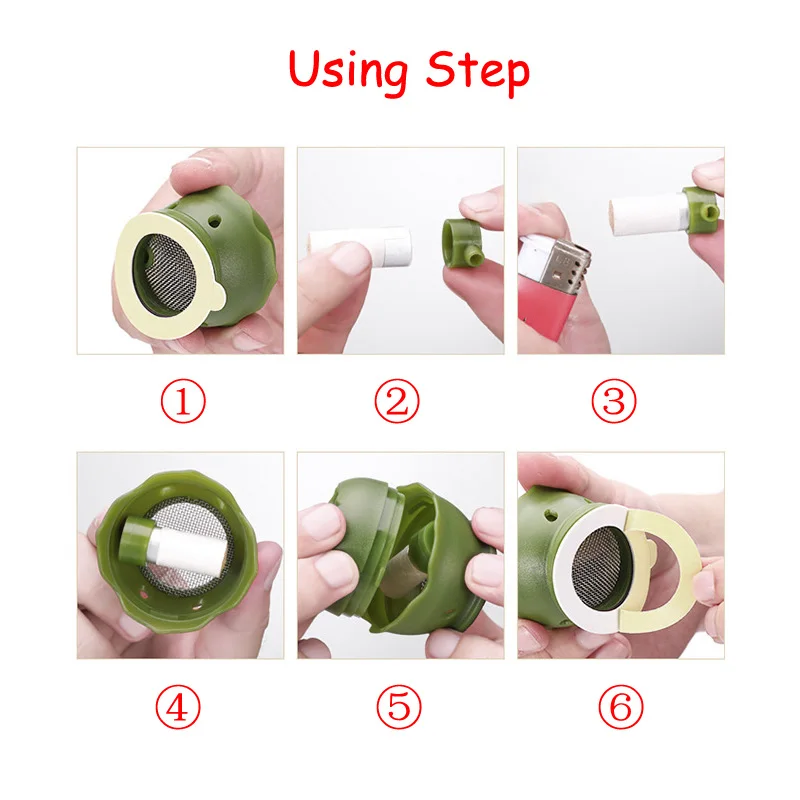 Using Step

①

②

③

④

⑤

⑥