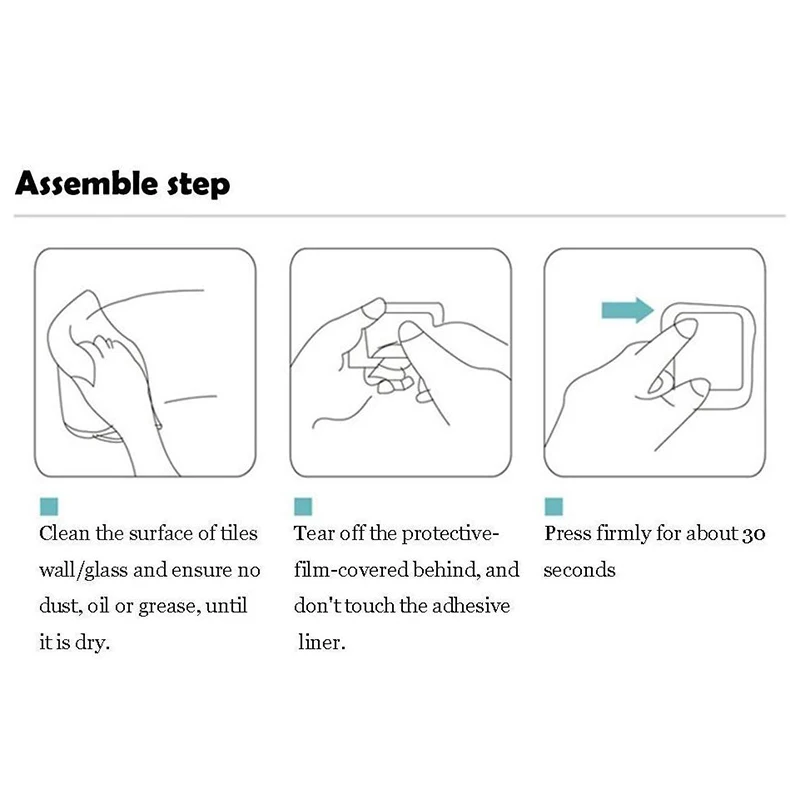 Assemble step

Clean the surface of tiles wall/glass and ensure no dust, oil or grease, until it is dry.

Tear off the protective-film-covered behind, and don't touch the adhesive liner.

Press firmly for about 30 seconds