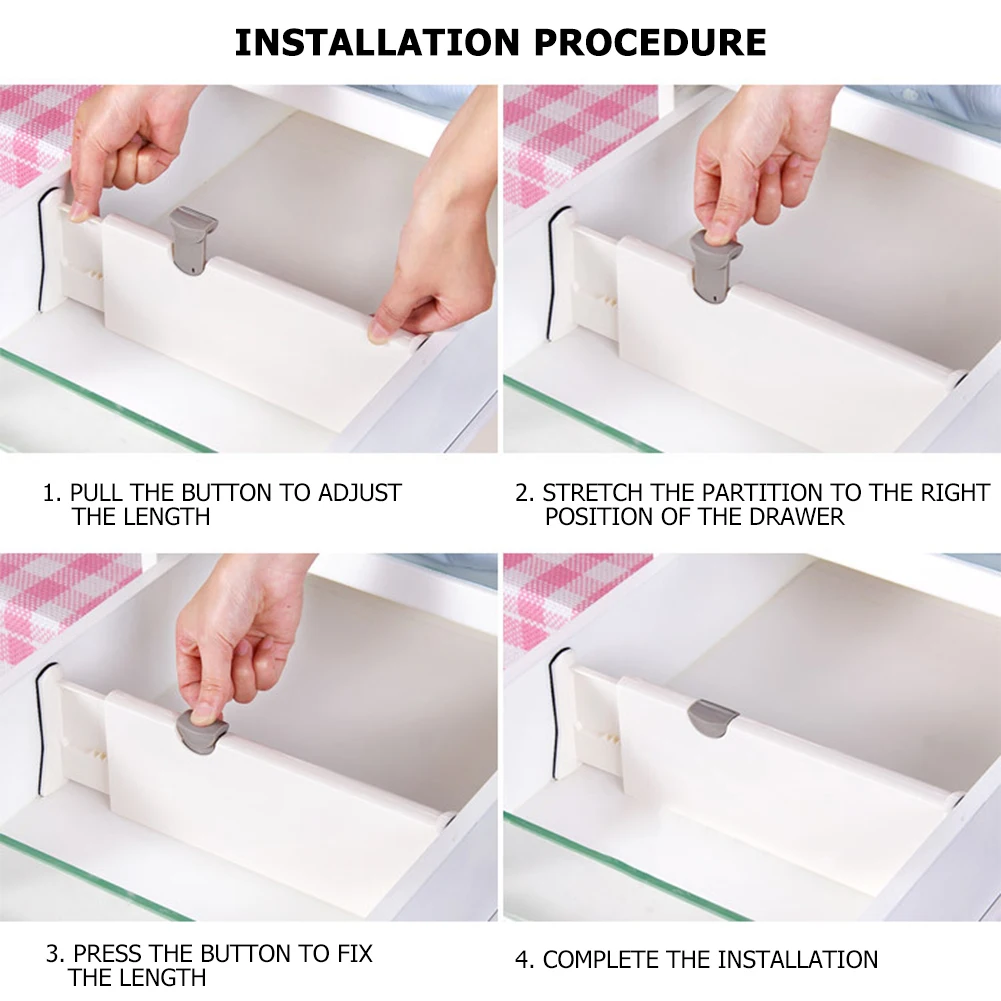 INSTALLATION PROCEDURE

1. PULL THE BUTTON TO ADJUST THE LENGTH

2. STRETCH THE PARTITION TO THE RIGHT POSITION OF THE DRAWER

3. PRESS THE BUTTON TO FIX THE LENGTH

4. COMPLETE THE INSTALLATION