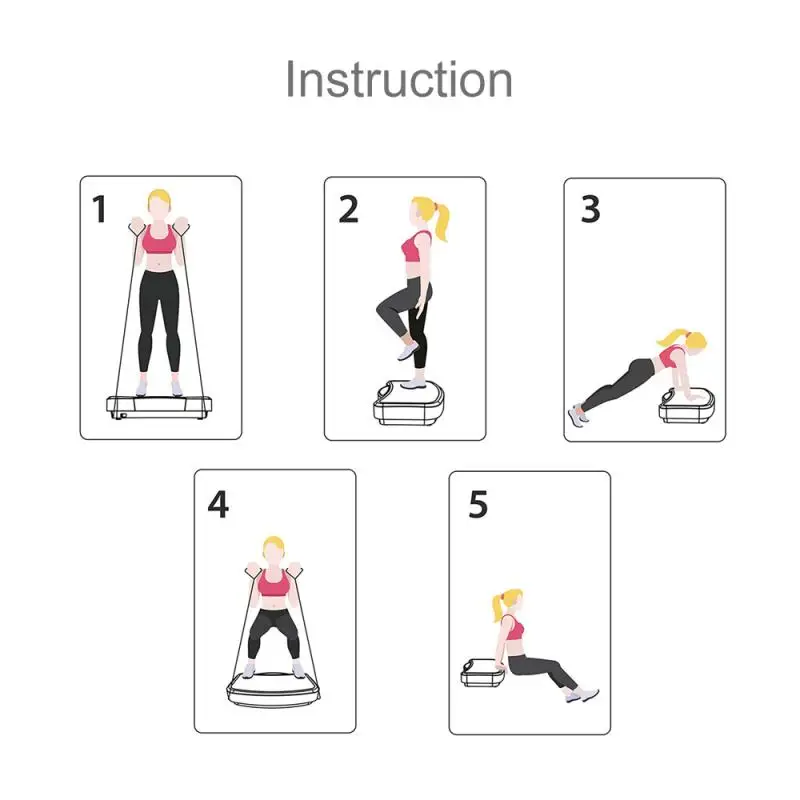 Instruction

1

2

3

4

5