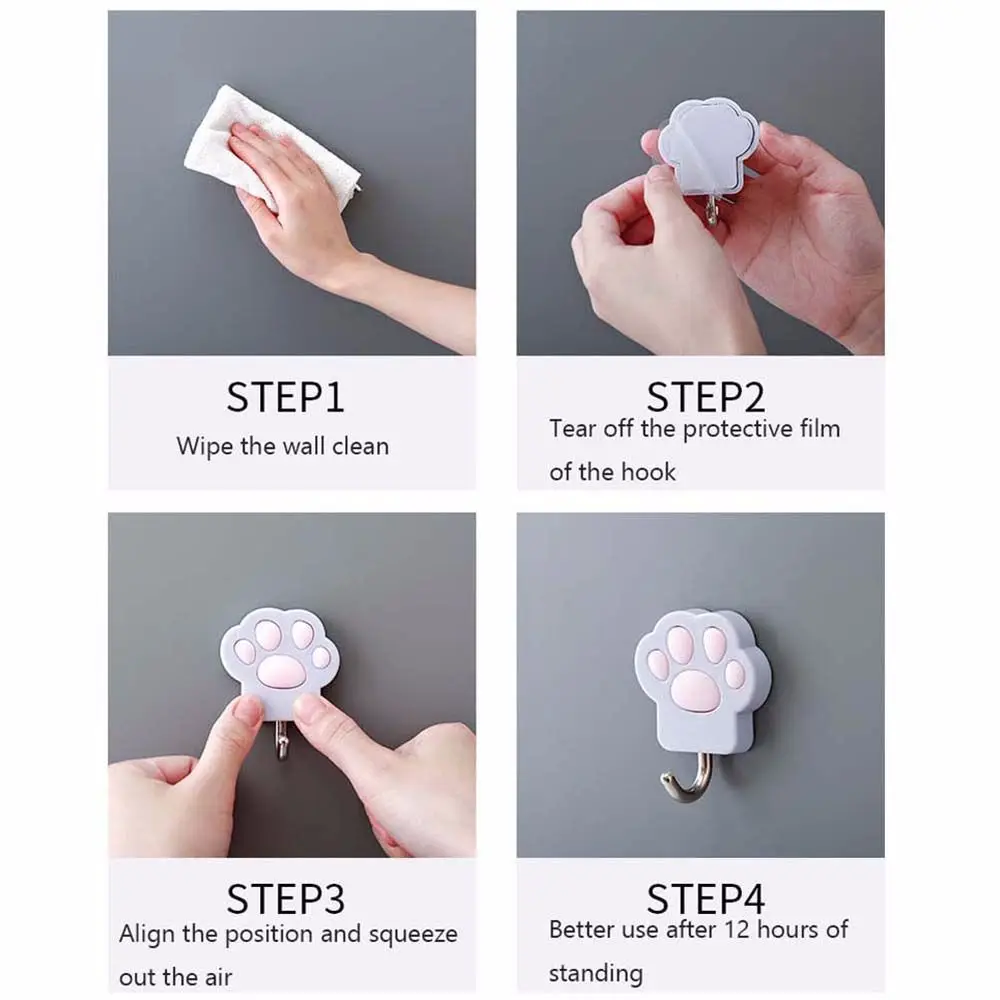 STEP1
Wipe the wall clean

STEP2
Tear off the protective film of the hook

STEP3
Align the position and squeeze out the air

STEP4
Better use after 12 hours of standing