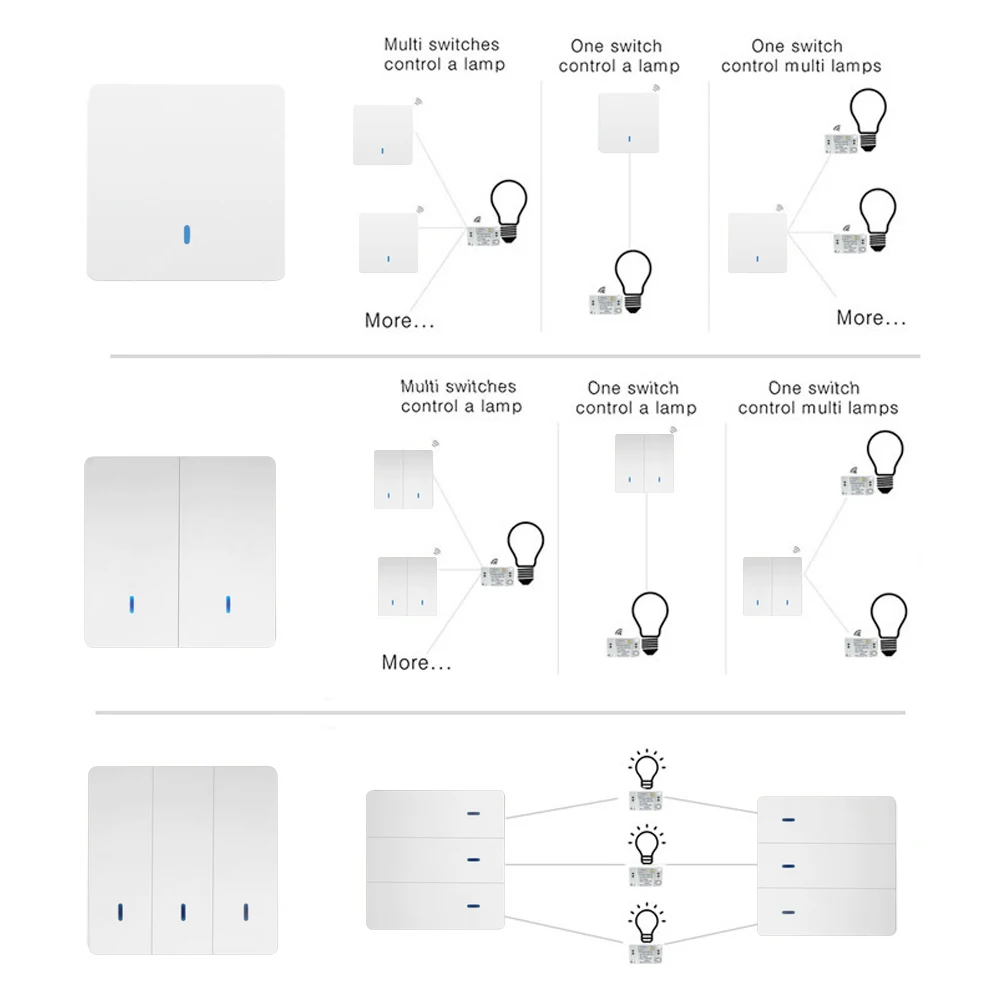 Multi switches control a lamp

More...

One switch control a lamp

One switch control multi lamps

More...

Multi switches control a lamp

More...

One switch control a lamp

One switch control multi lamps