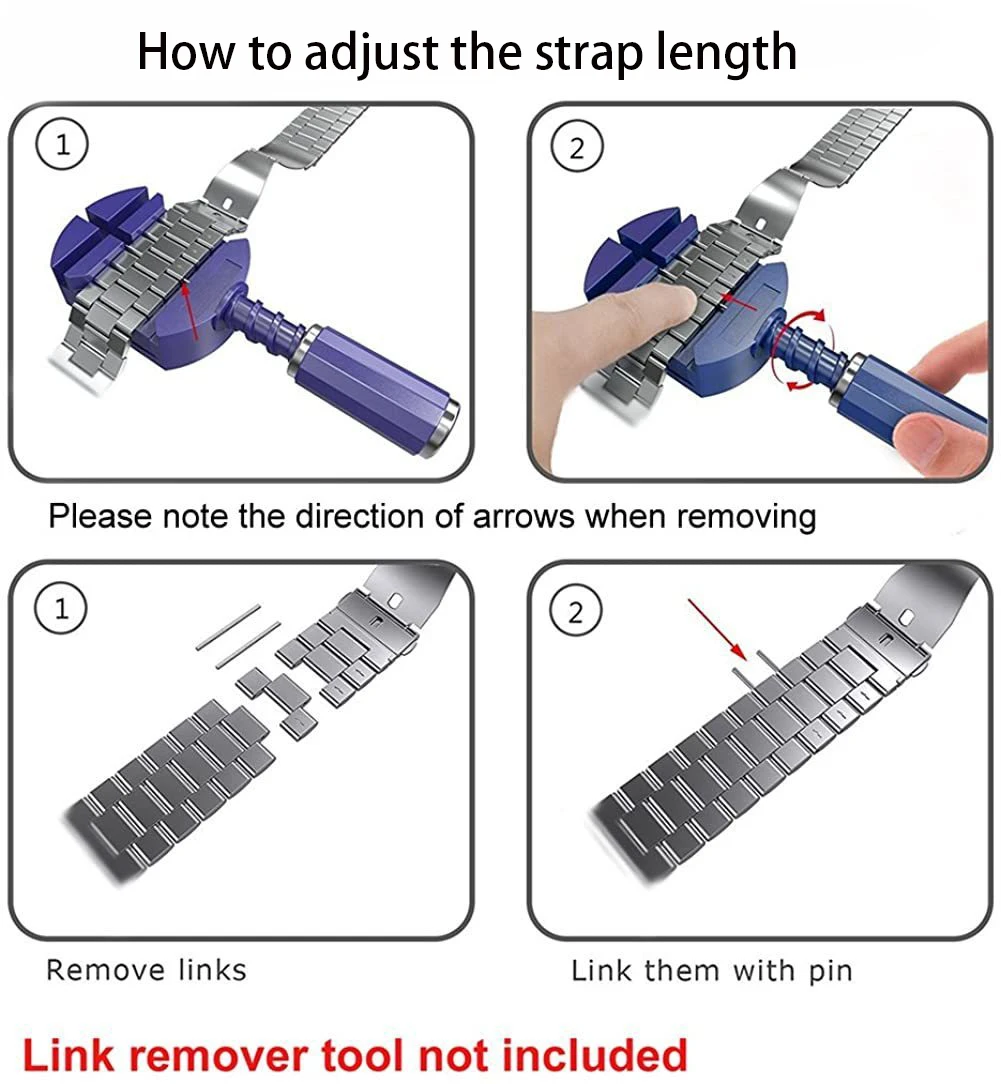 How to adjust the strap length

1

2

Please note the direction of arrows when removing

1

2

Remove links

Link them with pin

Link remover tool not included