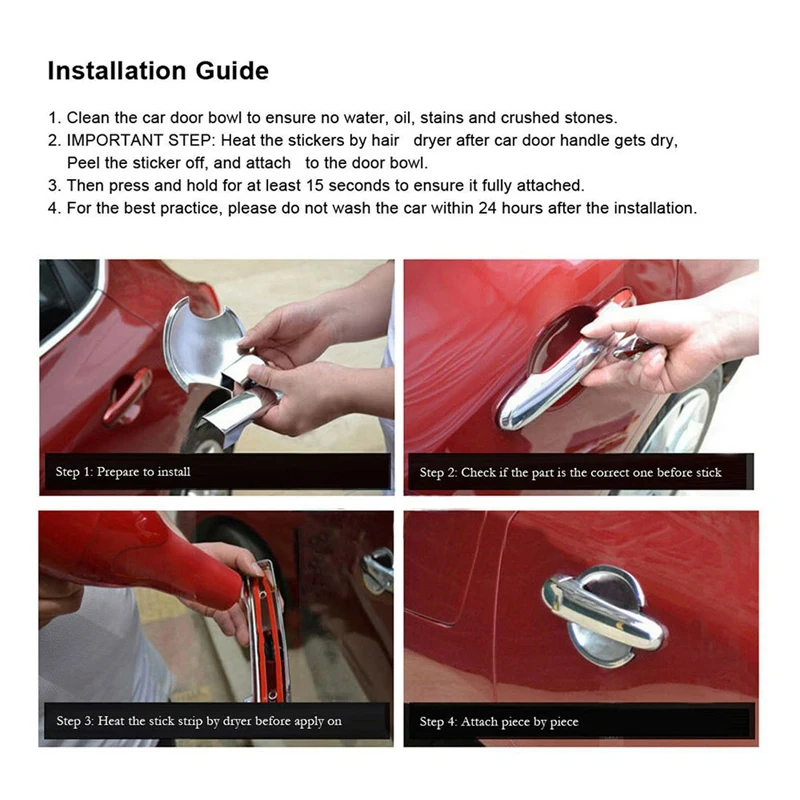 Installation Guide

1. Clean the car door bowl to ensure no water, oil, stains and crushed stones.
2. IMPORTANT STEP: Heat the stickers by hair dryer after car door handle gets dry, Peel the sticker off, and attach to the door bowl.
3. Then press and hold for at least 15 seconds to ensure it fully attached.
4. For the best practice, please do not wash the car within 24 hours after the installation.

Step 1: Prepare to install

Step 2: Check if the part is the correct one before stick

Step 3: Heat the stick strip by dryer before apply on

Step 4: Attach piece by piece