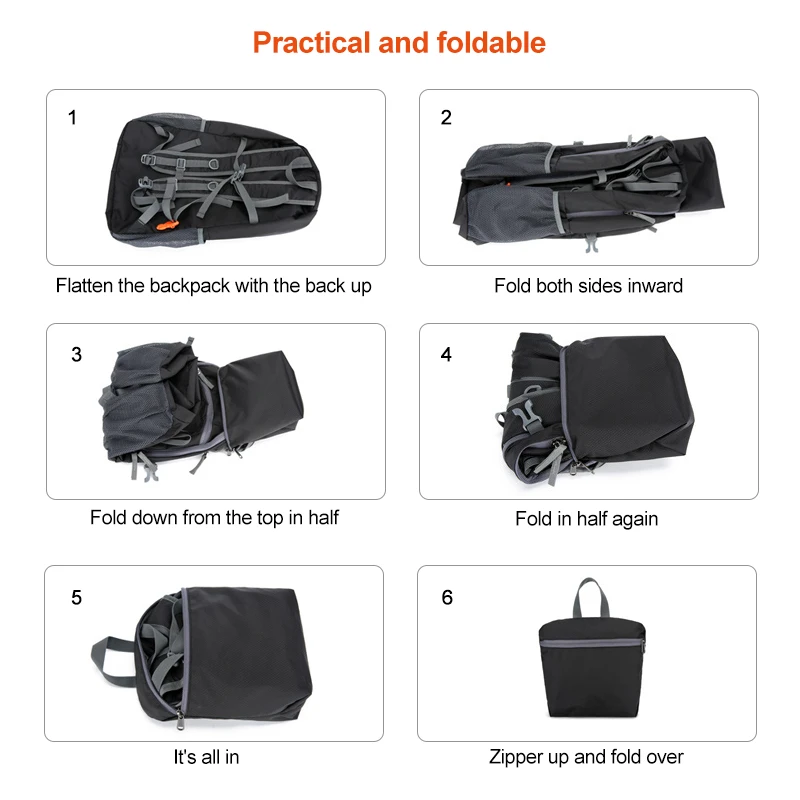 Practical and foldable

1

Flatten the backpack with the back up

2

Fold both sides inward

3

Fold down from the top in half

4

Fold in half again

5

It's all in

6

Zipper up and fold over