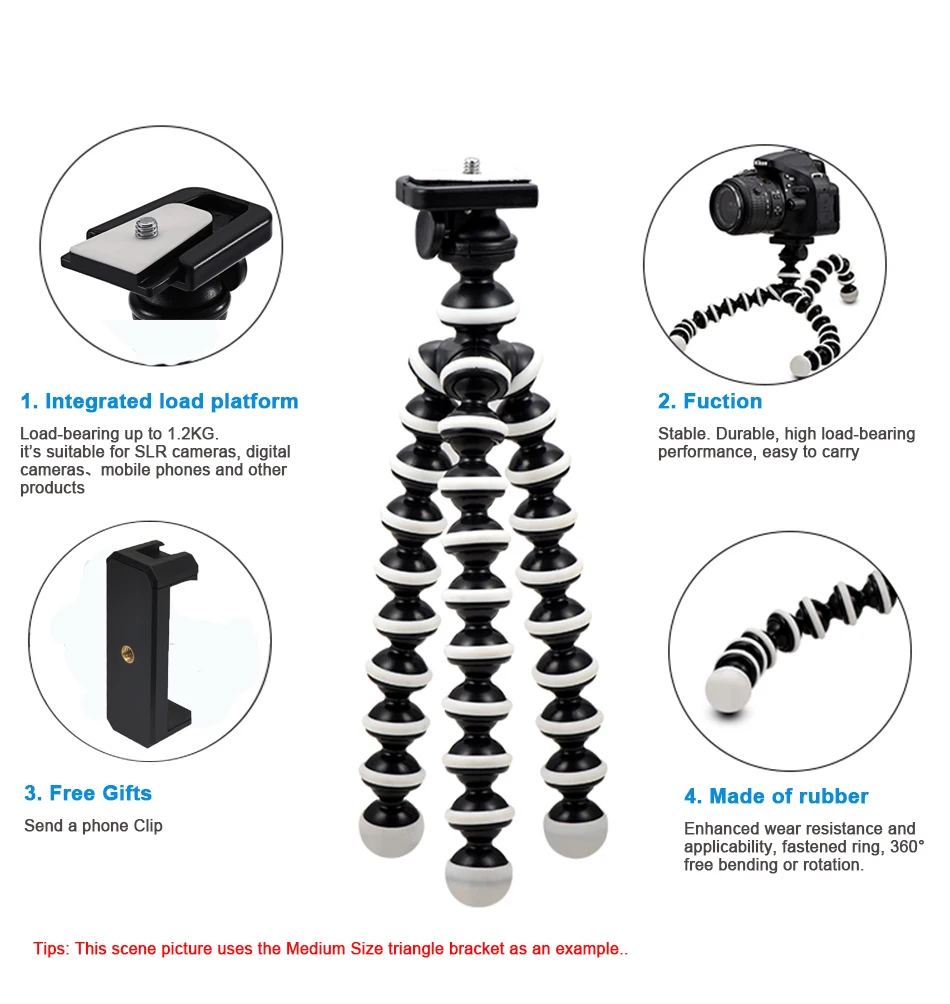 1. Integrated load platform

Load-bearing up to 1.2KG.
it's suitable for SLR cameras, digital cameras、mobile phones and other products

2. Fuction

Stable. Durable, high load-bearing performance, easy to carry

3. Free Gifts

Send a phone Clip

4. Made of rubber

Enhanced wear resistance and applicability, fastened ring, 360° free bending or rotation.

Tips: This scene picture uses the Medium Size triangle bracket as an example..